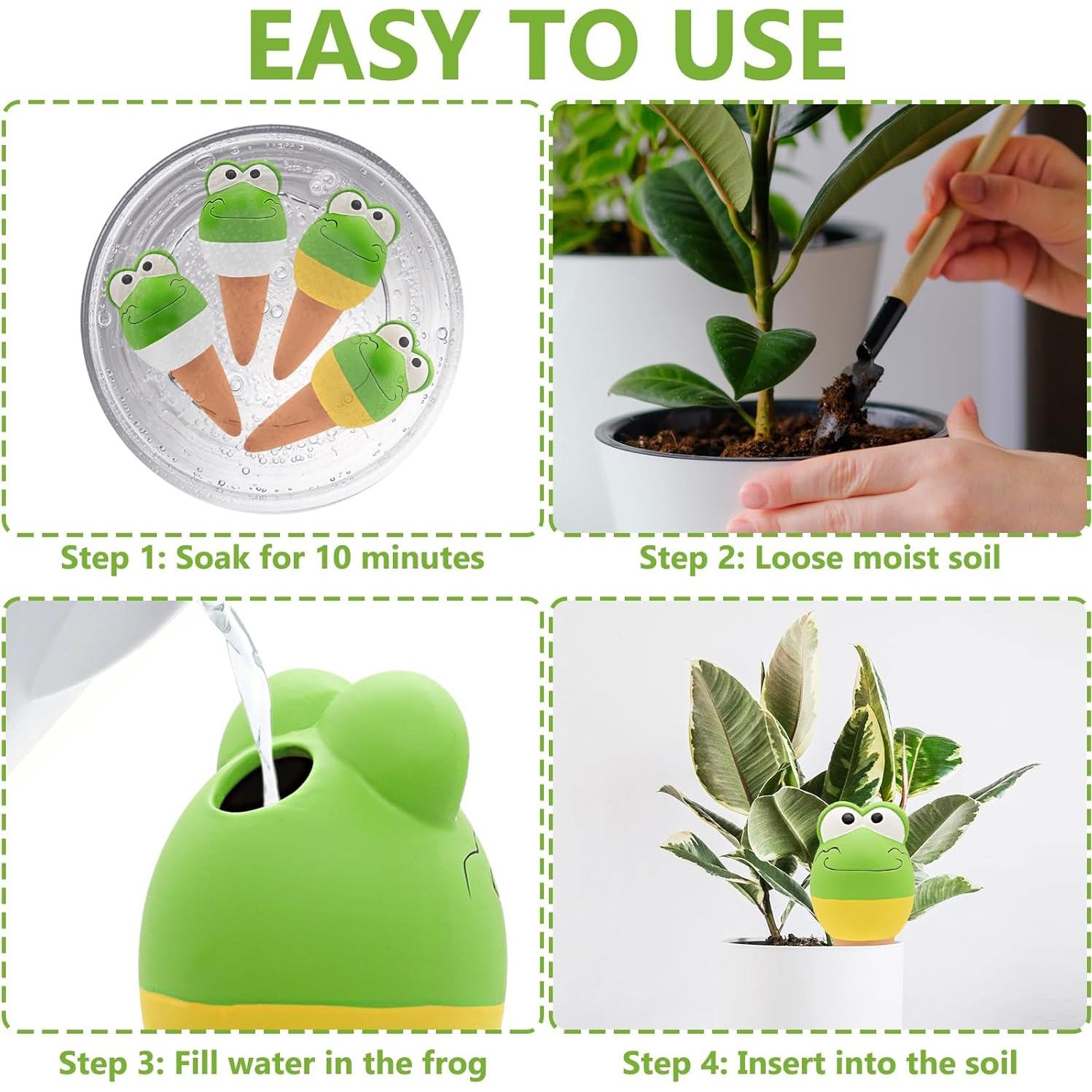 EASY TO USE

Step 1: Soak for 10 minutes

Step 2: Loose moist soil

Step 3: Fill water in the frog

Step 4: Insert into the soil