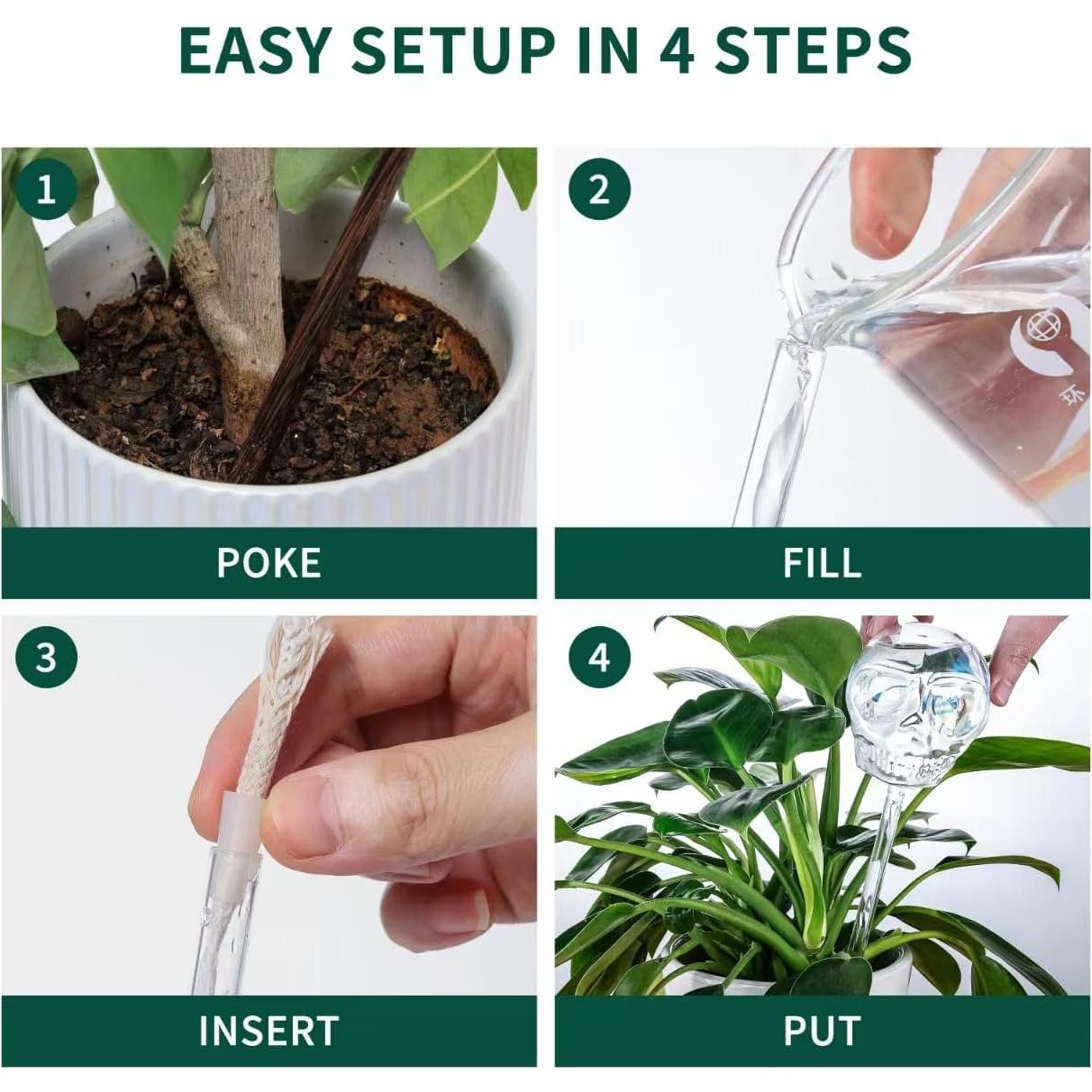 EASY SETUP IN 4 STEPS

1

POKE

2

环

FILL

3

INSERT

4

PUT