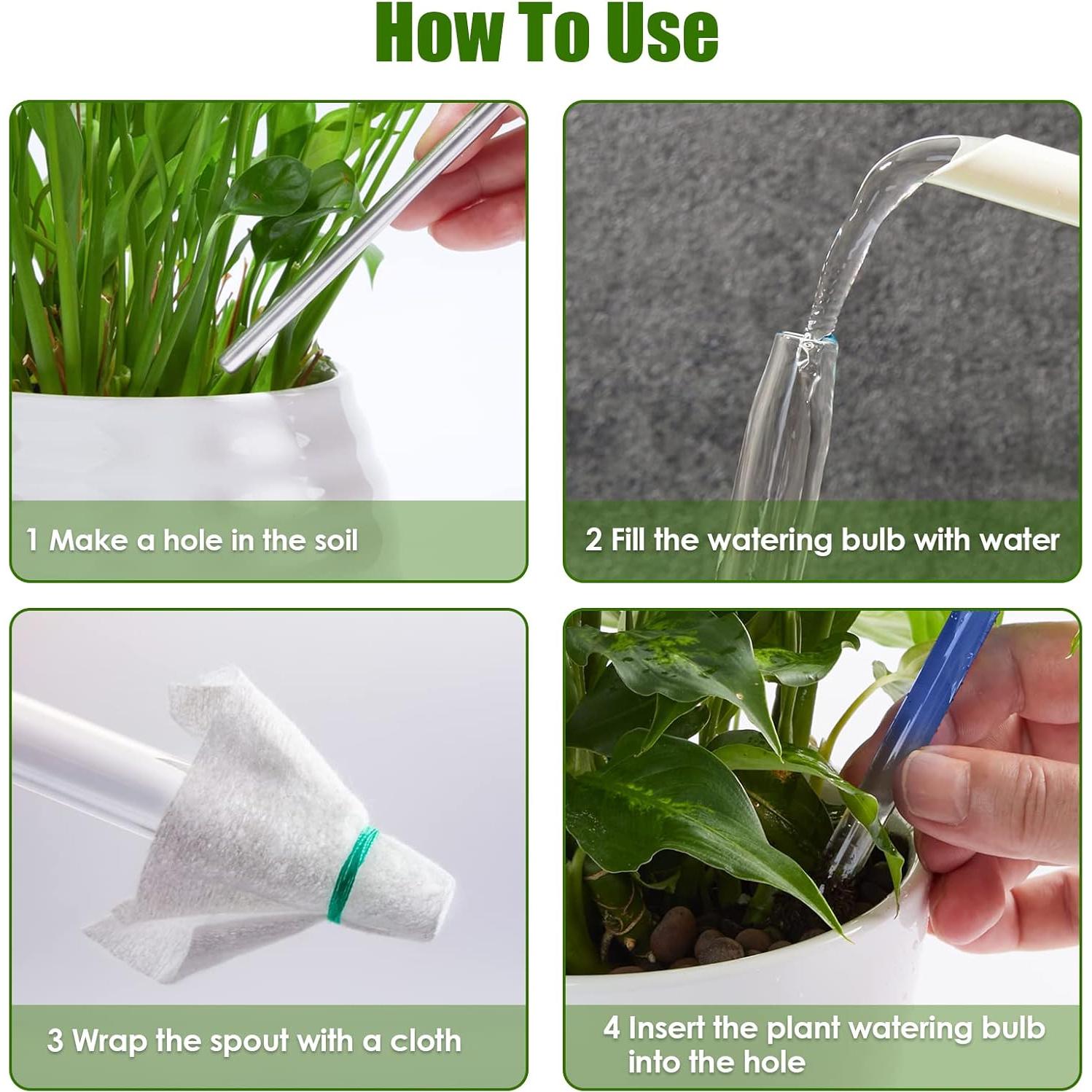 How To Use

1 Make a hole in the soil

2 Fill the watering bulb with water

3 Wrap the spout with a cloth

4 Insert the plant watering bulb into the hole