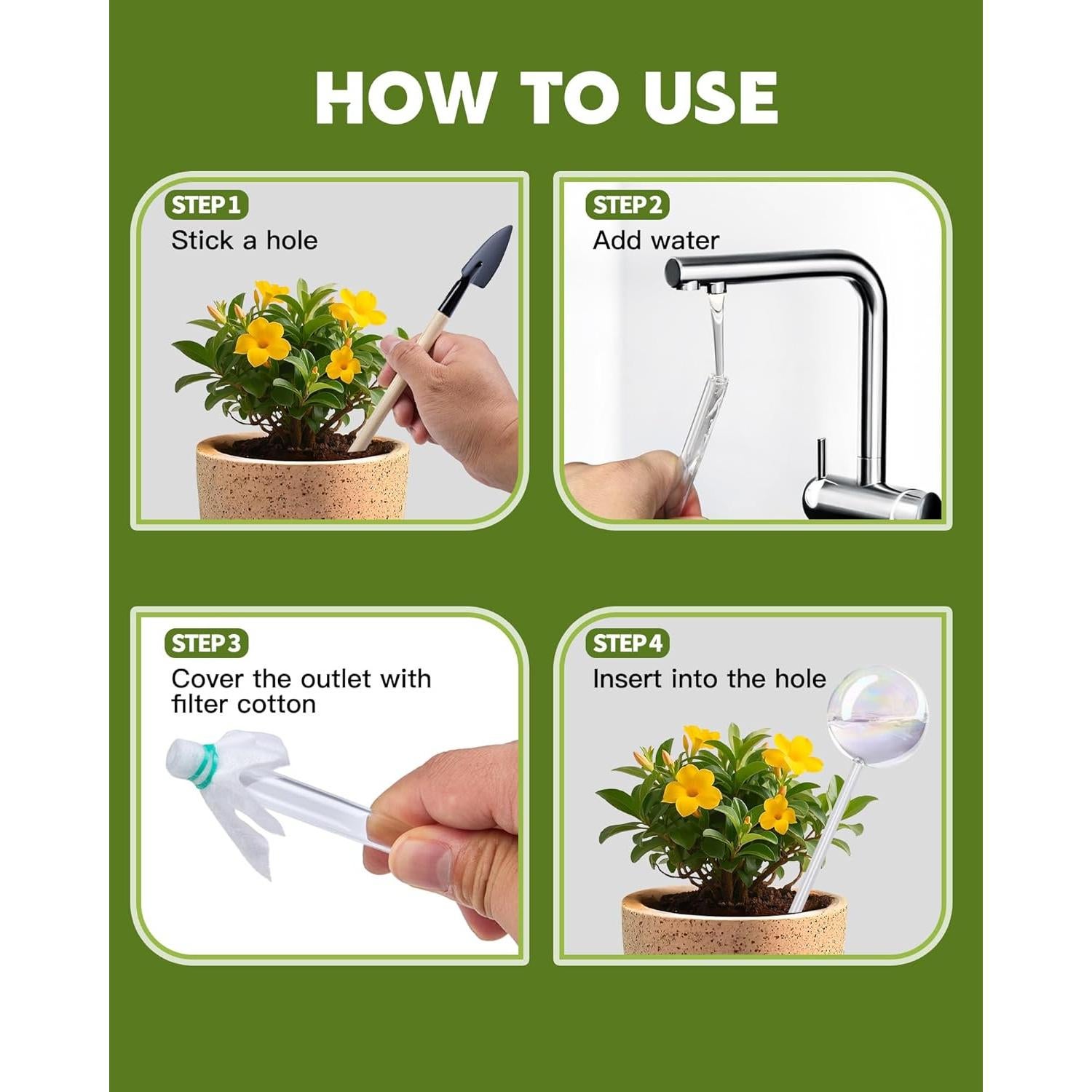 HOW TO USE

STEP 1
Stick a hole

STEP 2
Add water

STEP 3
Cover the outlet with filter cotton

STEP 4
Insert into the hole