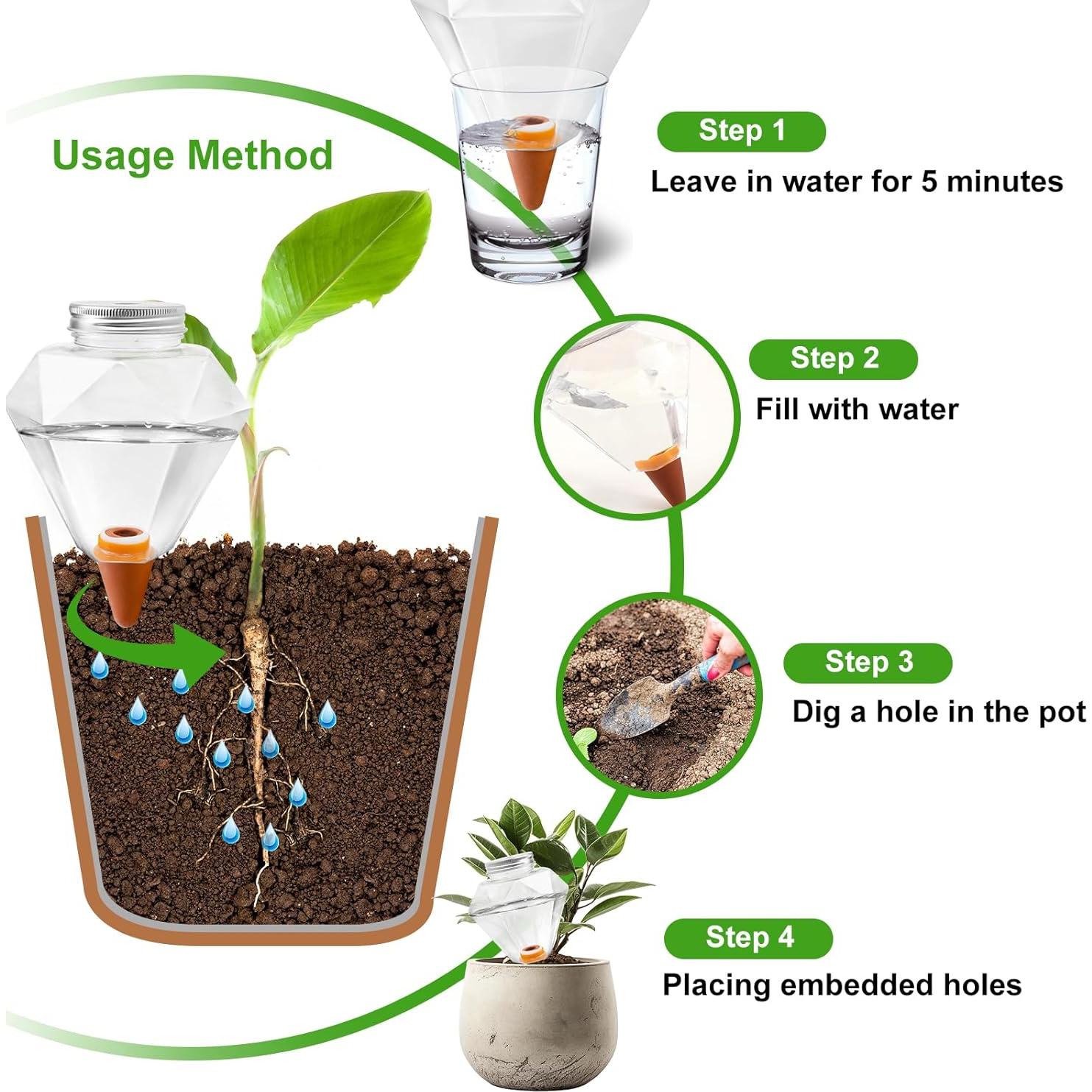 Usage Method

Step 1
Leave in water for 5 minutes

Step 2
Fill with water

Step 3
Dig a hole in the pot

Step 4
Placing embedded holes