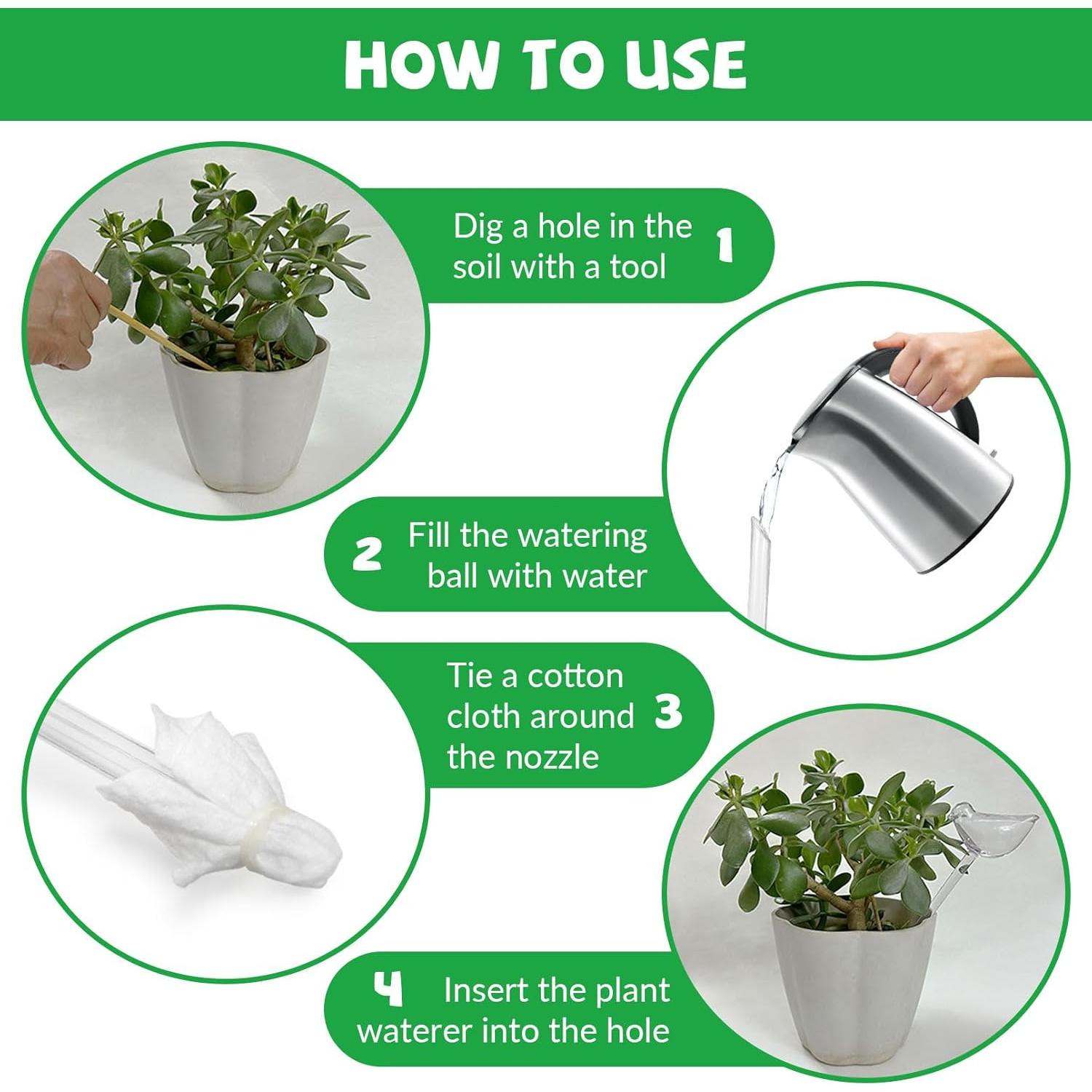 HOW TO USE

Dig a hole in the soil with a tool 1

2 Fill the watering ball with water

Tie a cotton cloth around the nozzle 3

4 Insert the plant waterer into the hole