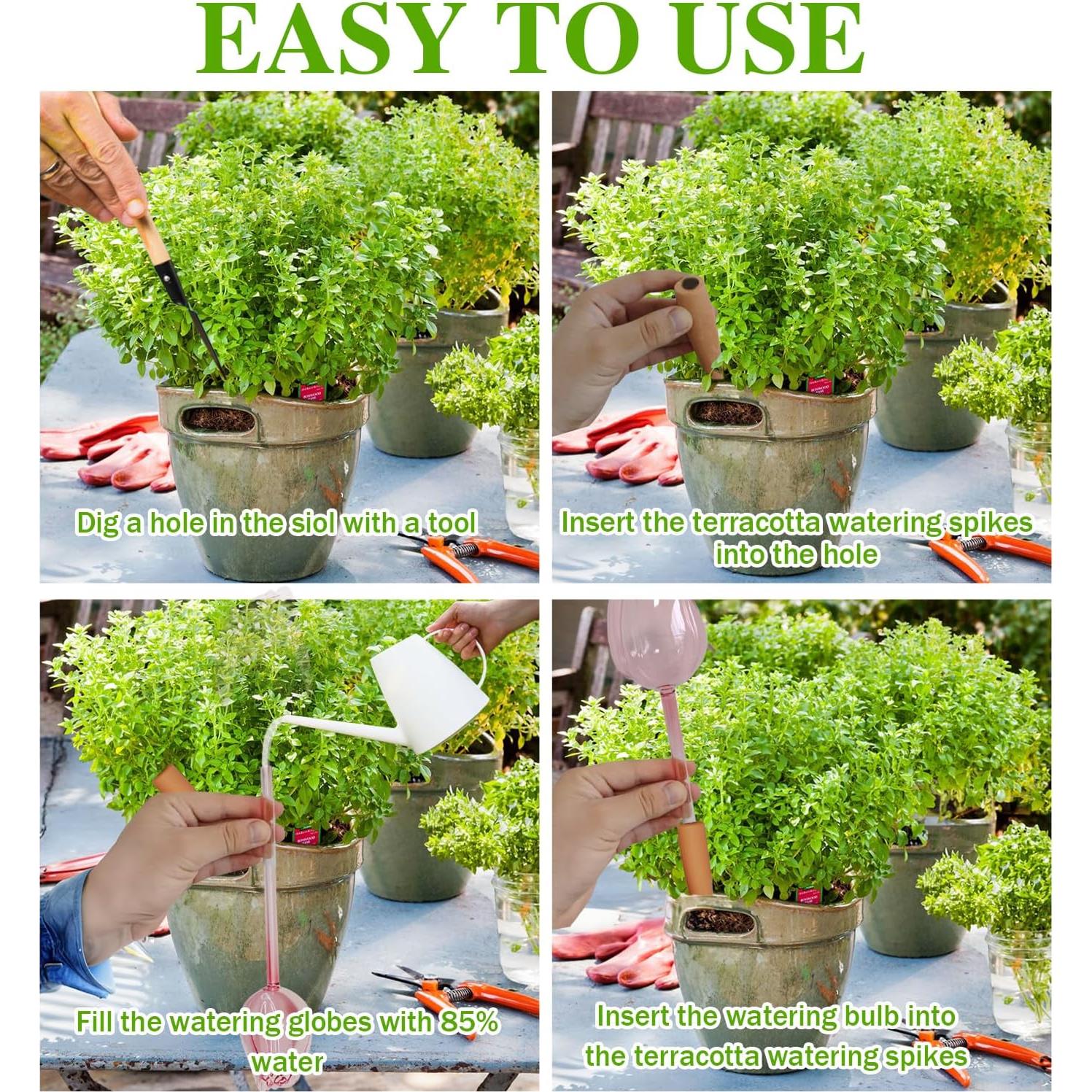 EASY TO USE

Dig a hole in the siol with a tool

Insert the terracotta watering spikes into the hole

Fill the watering globes with 85% water

Insert the watering bulb into the terracotta watering spikes