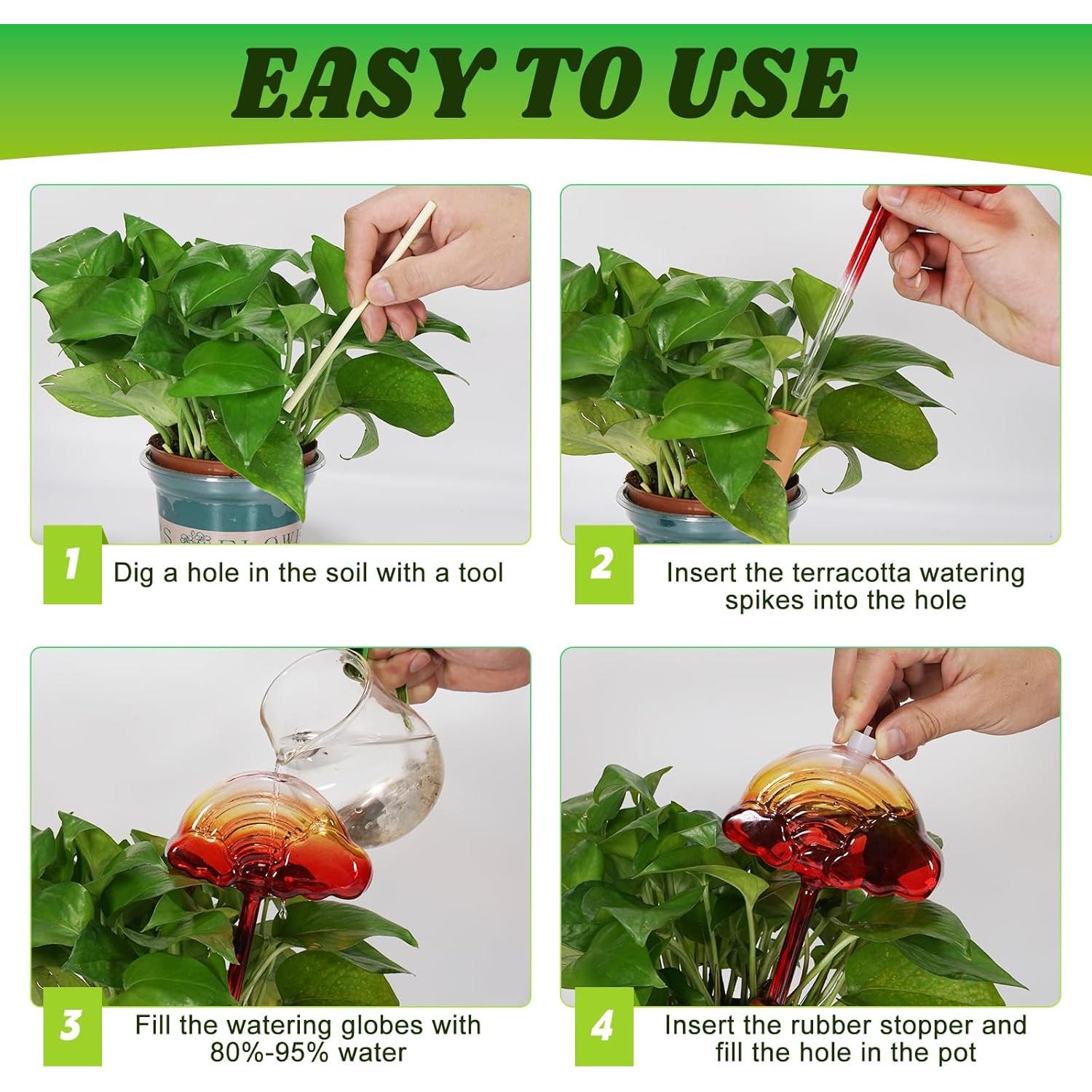 EASY TO USE

1 Dig a hole in the soil with a tool

2 Insert the terracotta watering spikes into the hole

3 Fill the watering globes with 80%-95% water

4 Insert the rubber stopper and fill the hole in the pot