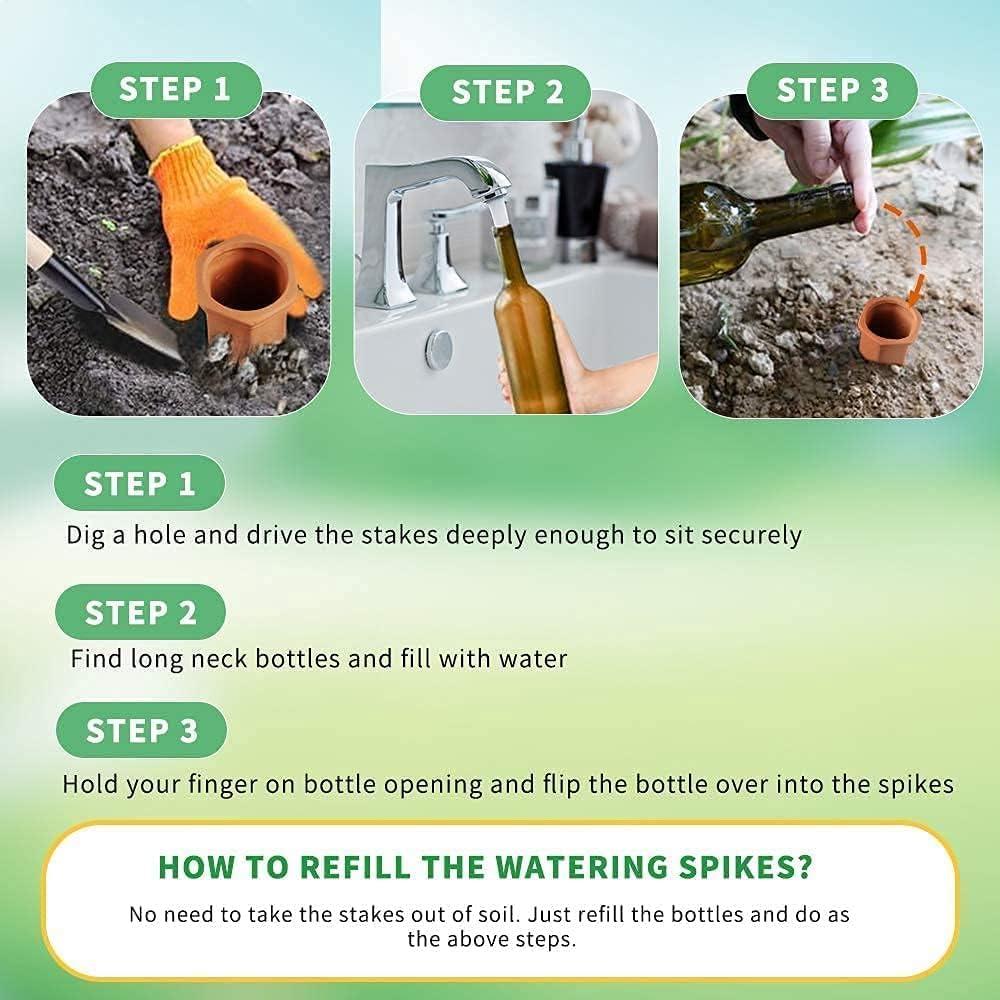 STEP 1

STEP 2

STEP 3

STEP 1

Dig a hole and drive the stakes deeply enough to sit securely

STEP 2

Find long neck bottles and fill with water

STEP 3

Hold your finger on bottle opening and flip the bottle over into the spikes

HOW TO REFILL THE WATERING SPIKES?

No need to take the stakes out of soil. Just refill the bottles and do as the above steps.