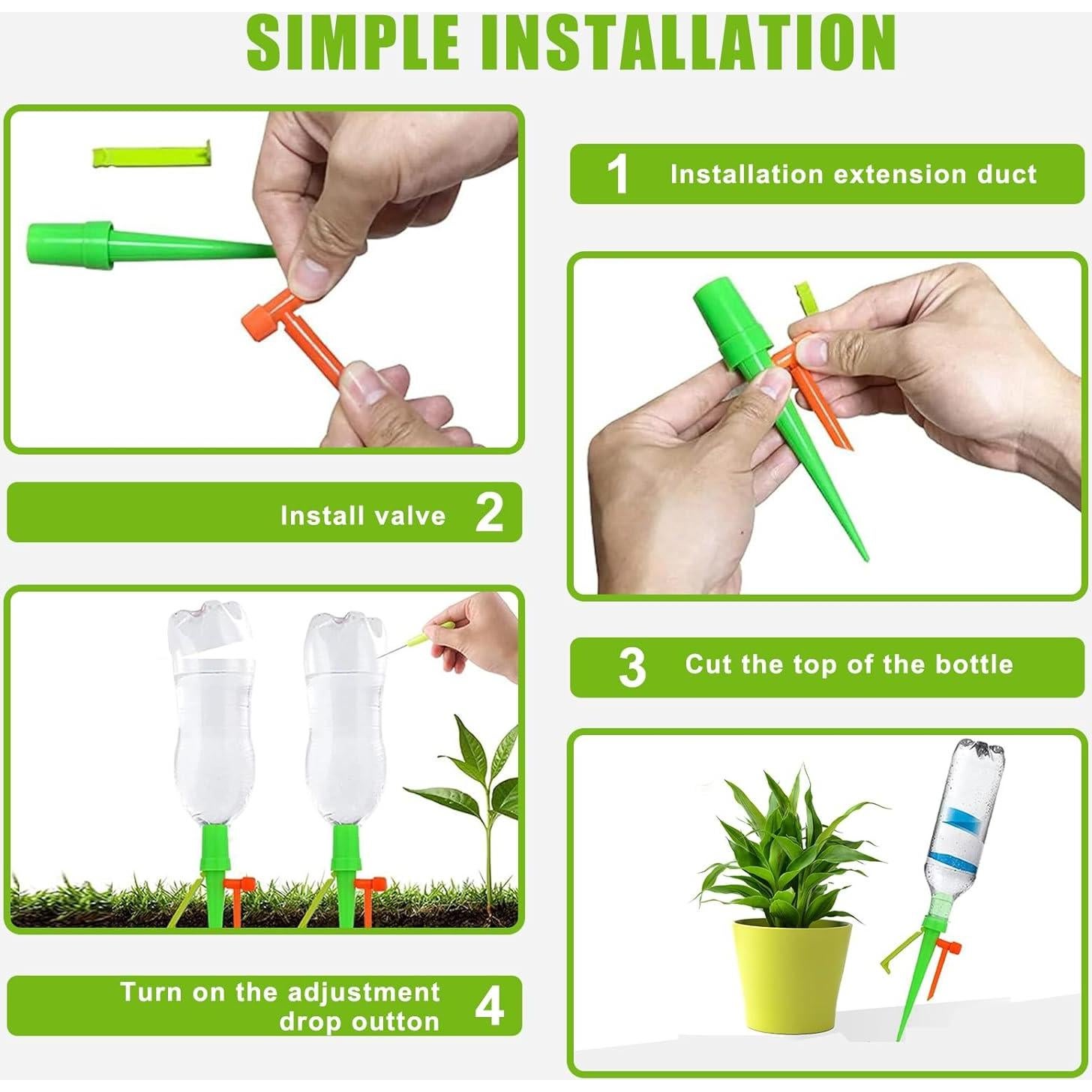 SIMPLE INSTALLATION

1 Installation extension duct

Install valve 2

3 Cut the top of the bottle

Turn on the adjustment drop outton 4