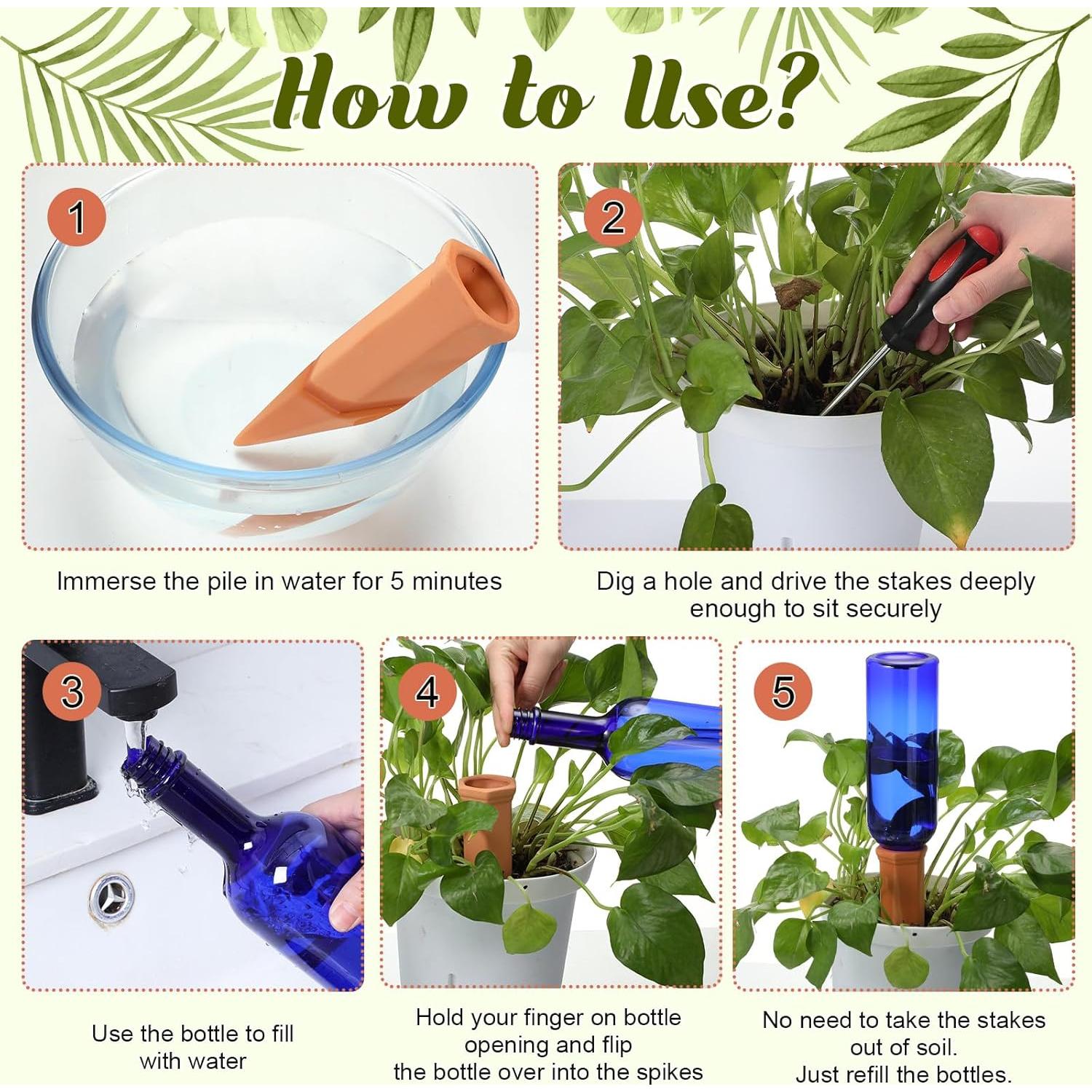 How to Use?

1

Immerse the pile in water for 5 minutes

2

Dig a hole and drive the stakes deeply enough to sit securely

3

Use the bottle to fill with water

4

Hold your finger on bottle opening and flip the bottle over into the spikes

5

No need to take the stakes out of soil. Just refill the bottles.