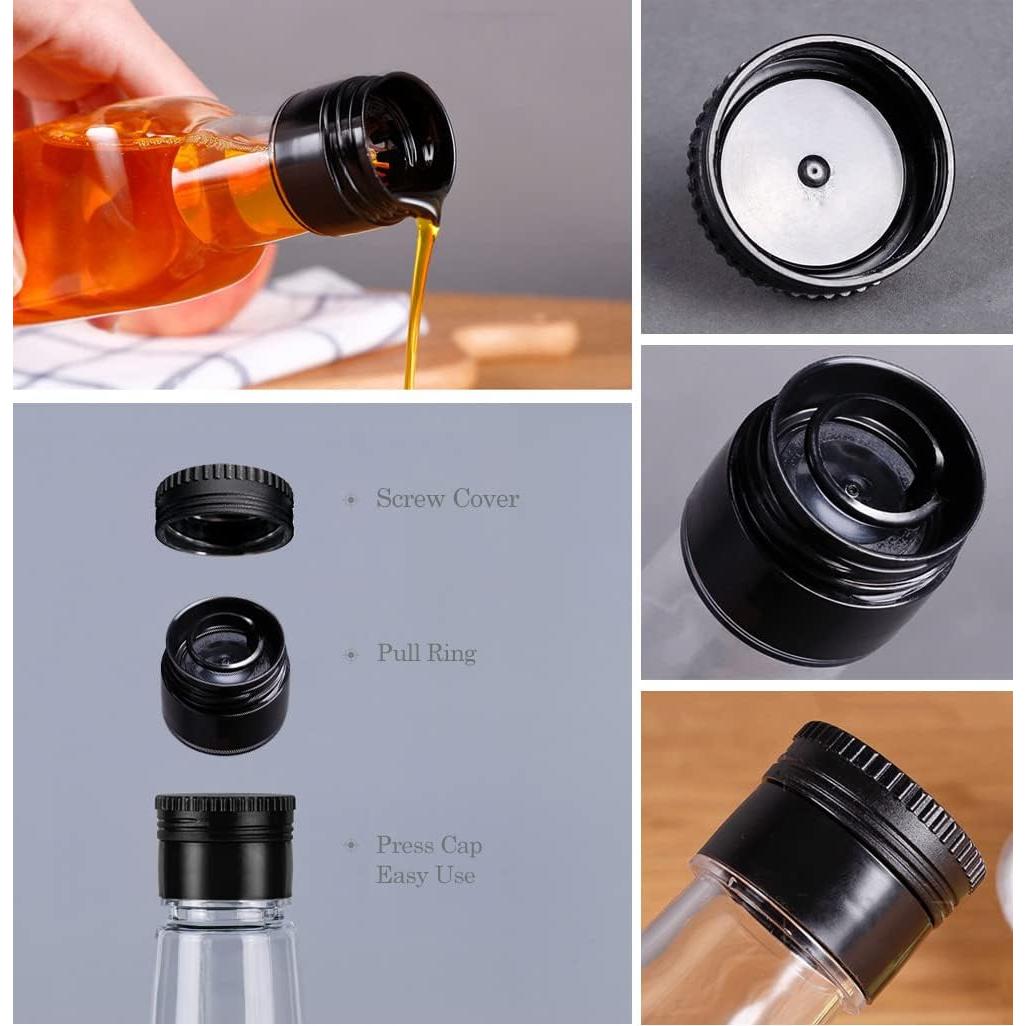 Screw Cover

Pull Ring

Press Cap
Easy Use