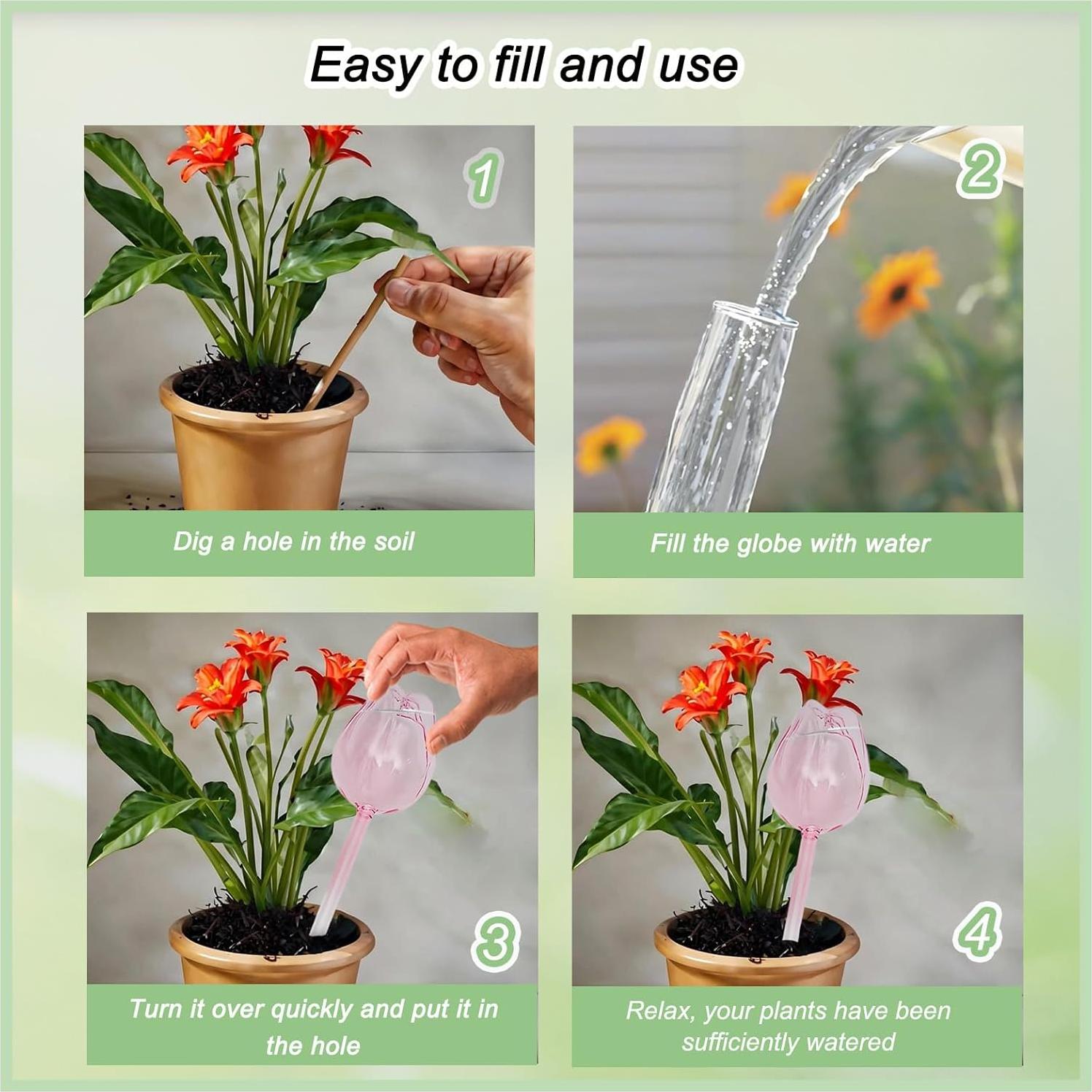 Easy to fill and use

1

Dig a hole in the soil

2

Fill the globe with water

3

Turn it over quickly and put it in the hole

4

Relax, your plants have been sufficiently watered