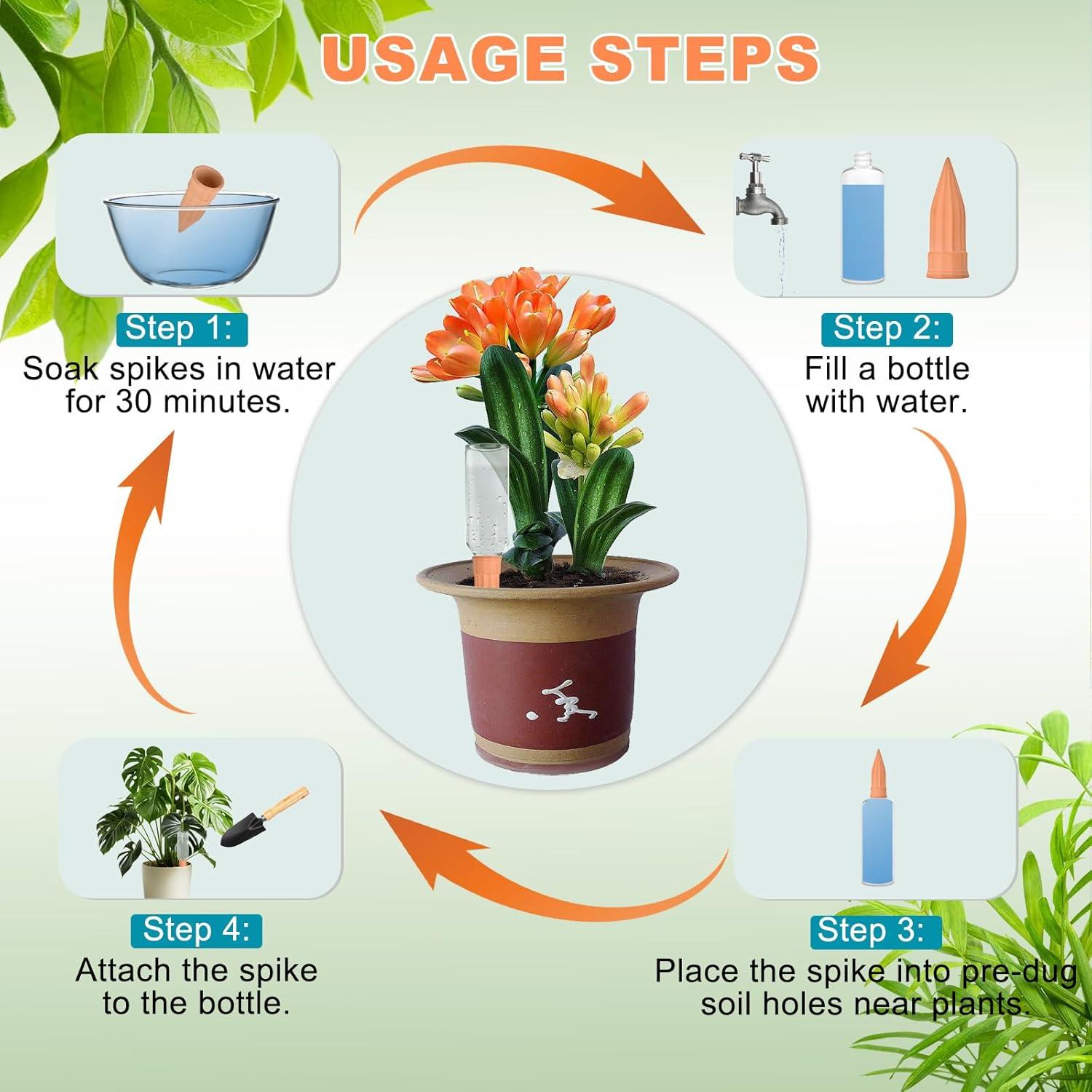 USAGE STEPS

Step 1:
Soak spikes in water for 30 minutes.

Step 2:
Fill a bottle with water.

Step 3:
Place the spike into pre-dug soil holes near plants.

Step 4:
Attach the spike to the bottle.