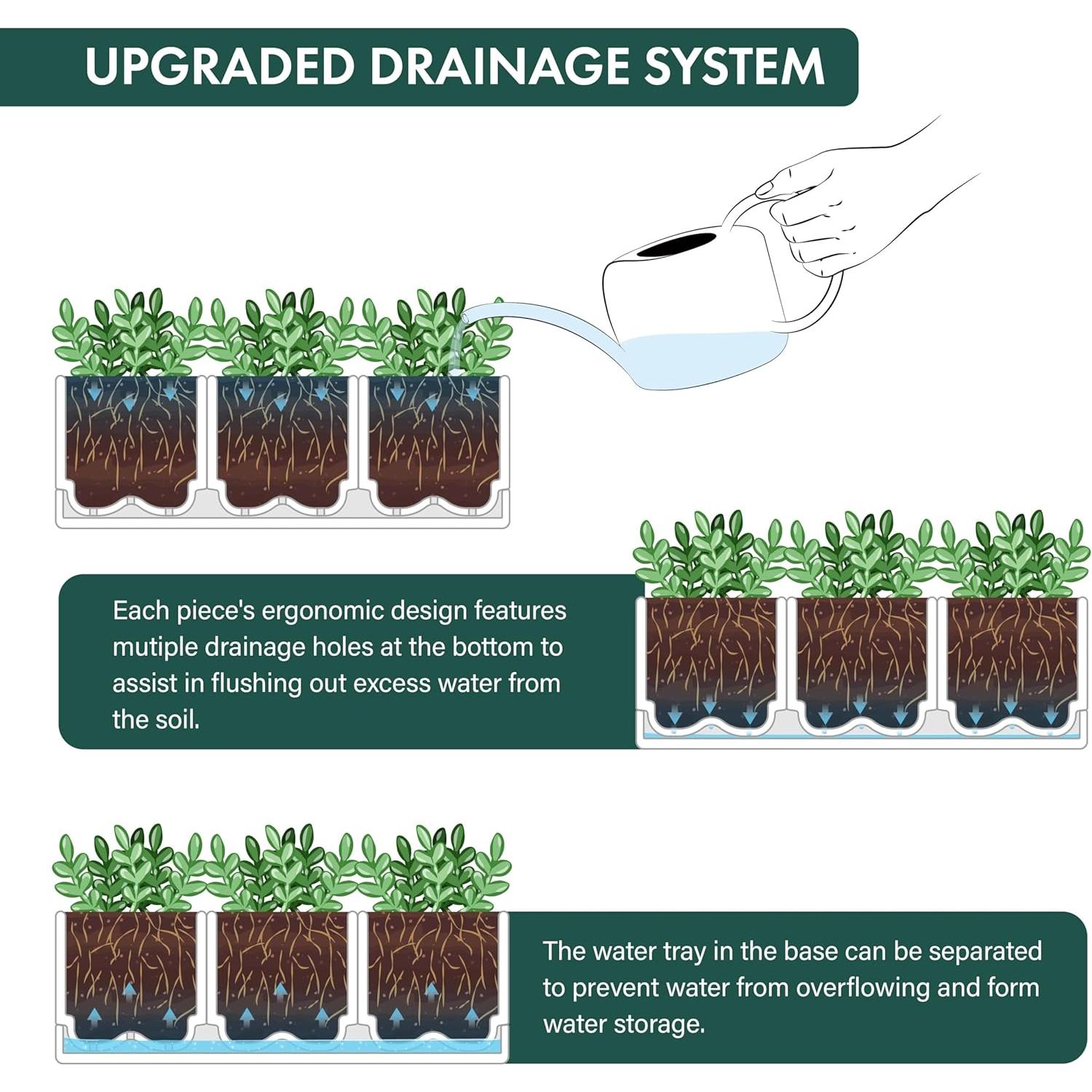 UPGRADED DRAINAGE SYSTEM

Each piece's ergonomic design features mutiple drainage holes at the bottom to assist in flushing out excess water from the soil.

The water tray in the base can be separated to prevent water from overflowing and form water storage.