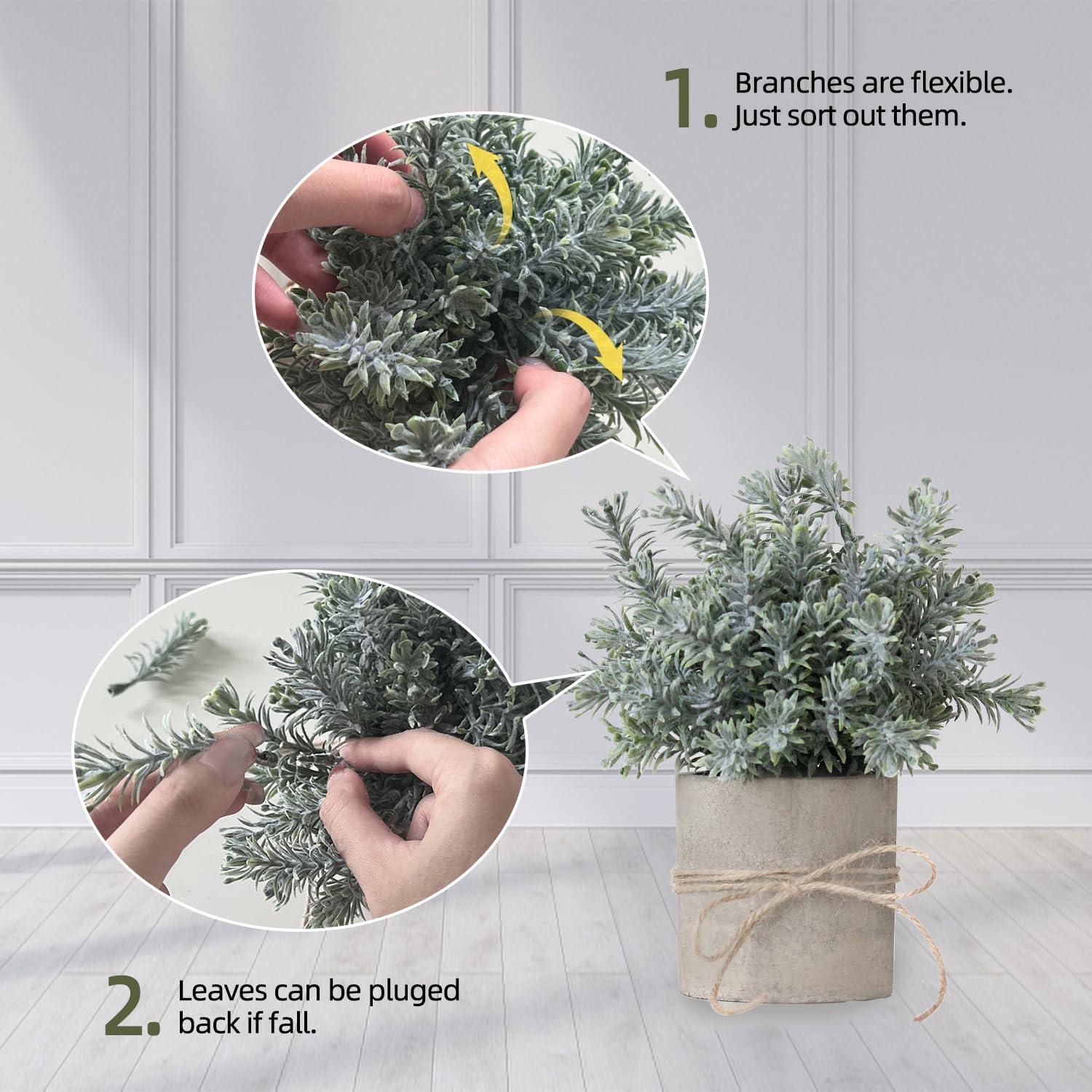 1. Branches are flexible. Just sort out them.

2. Leaves can be pluged back if fall.