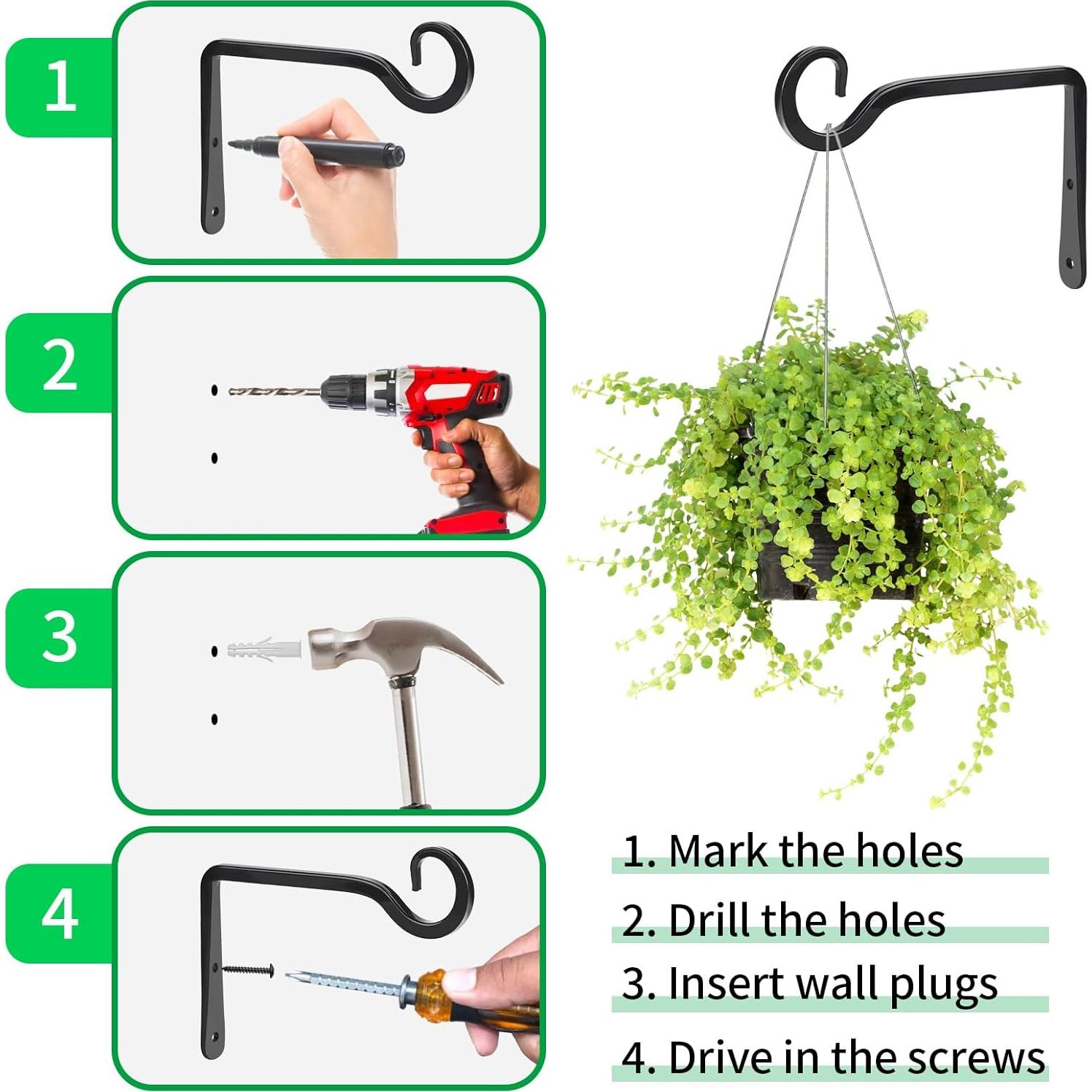 1

2

3

4

1. Mark the holes

2. Drill the holes

3. Insert wall plugs

4. Drive in the screws