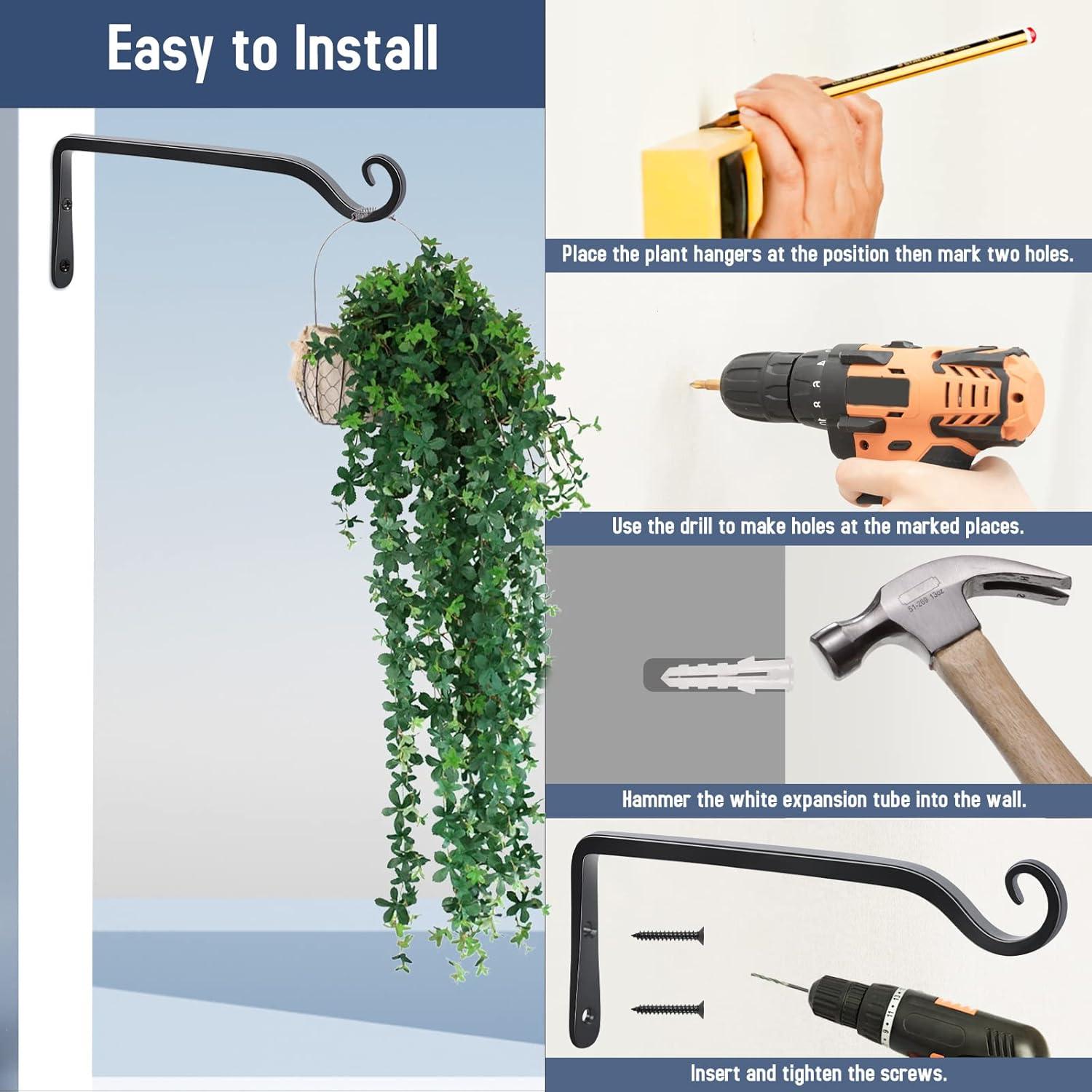 Easy to Install

Place the plant hangers at the position then mark two holes.

Use the drill to make holes at the marked places.

51-269 13oz

Hammer the white expansion tube into the wall.

Insert and tighten the screws.