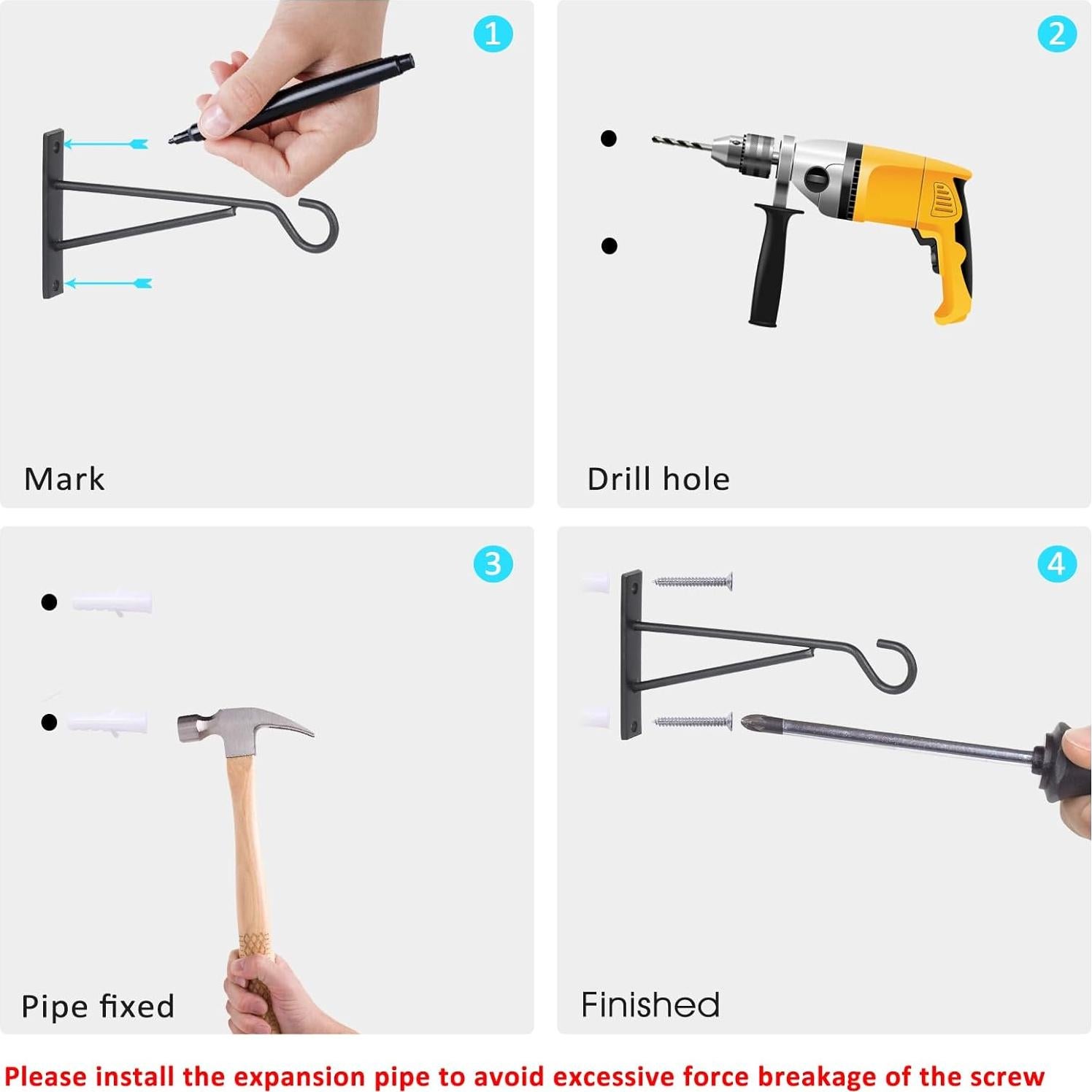 1

Mark

2

Drill hole

3

Pipe fixed

4

Finished

Please install the expansion pipe to avoid excessive force breakage of the screw