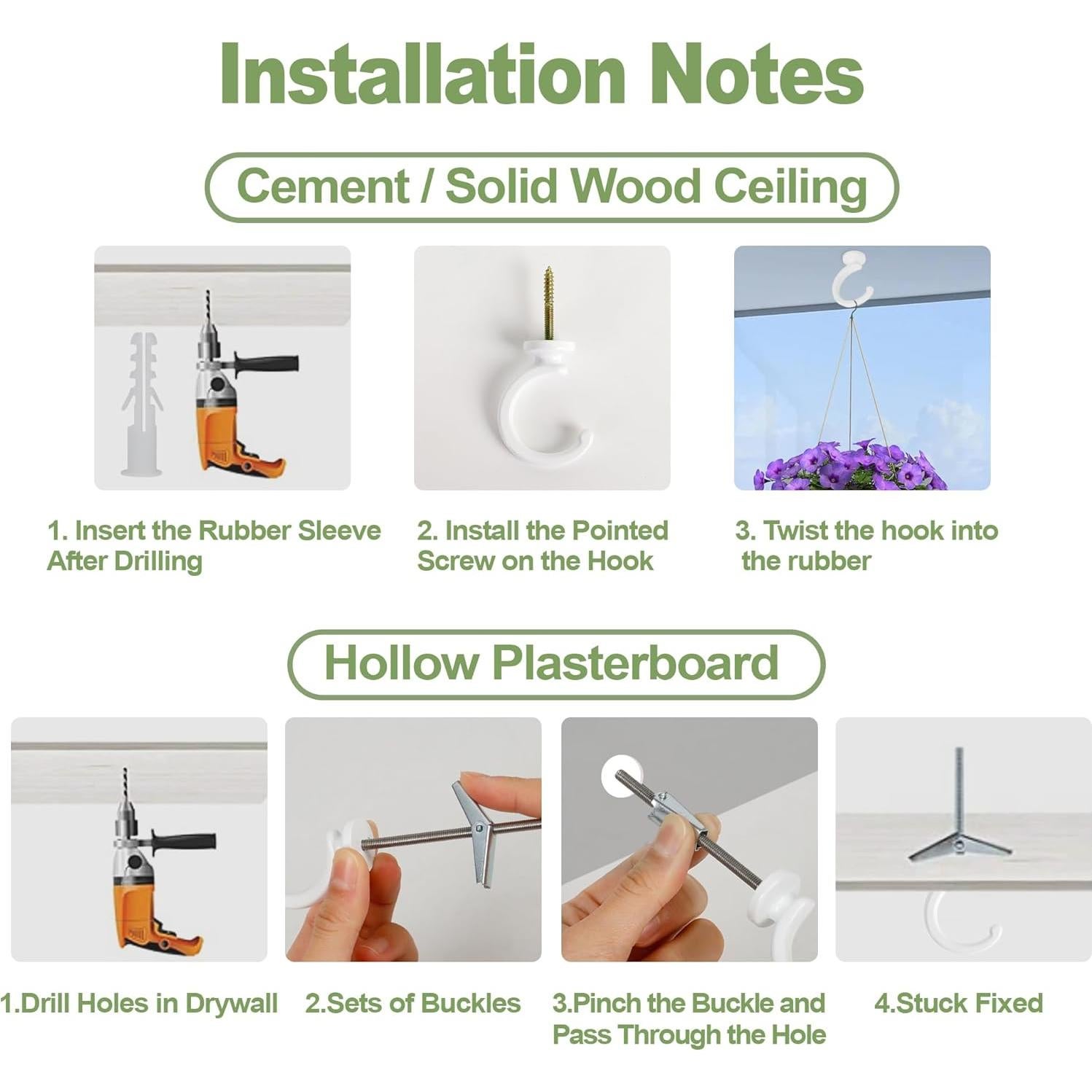 Installation Notes

Cement / Solid Wood Ceiling

1. Insert the Rubber Sleeve After Drilling

2. Install the Pointed Screw on the Hook

3. Twist the hook into the rubber

Hollow Plasterboard

1.Drill Holes in Drywall

2.Sets of Buckles

3.Pinch the Buckle and Pass Through the Hole

4.Stuck Fixed