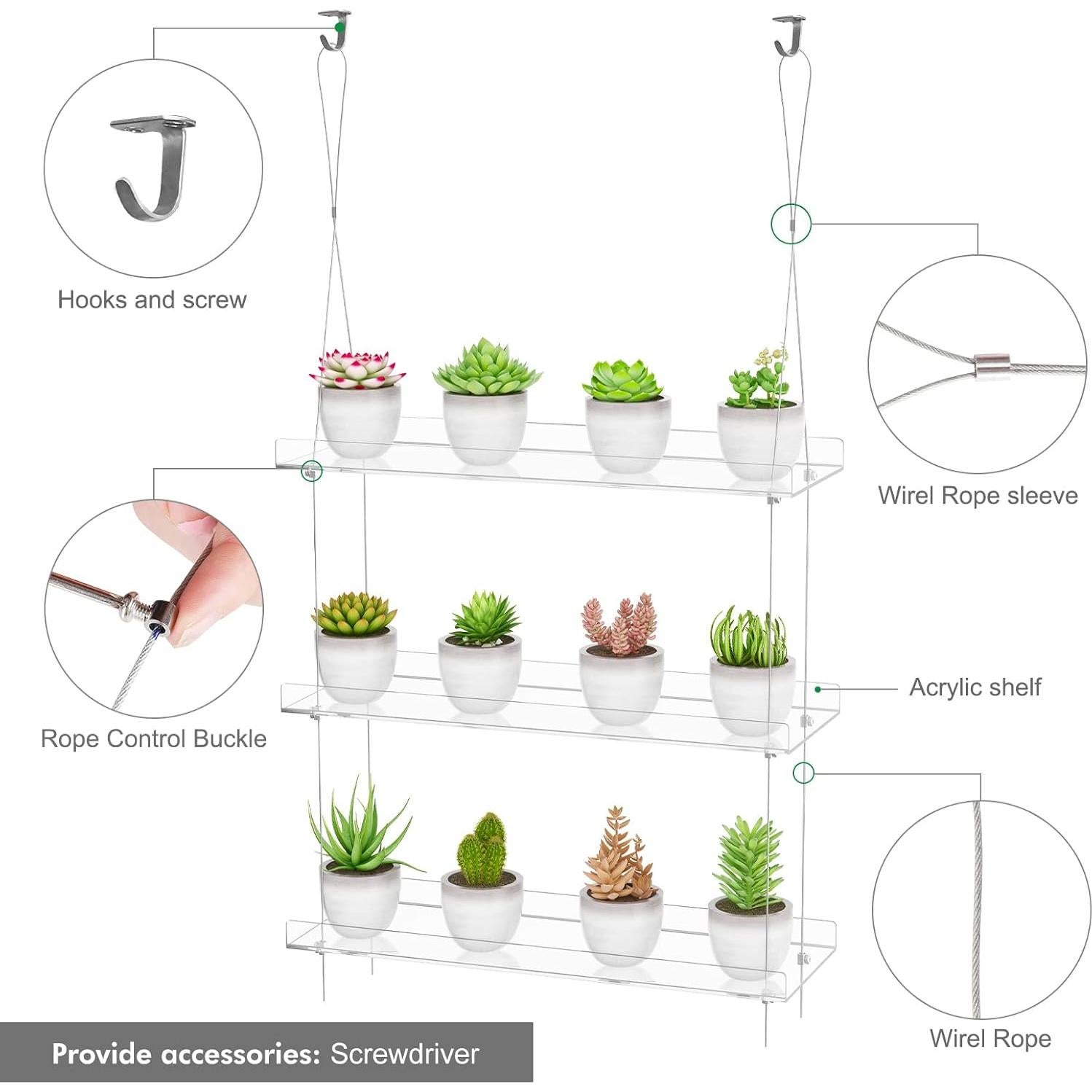 Hooks and screw

Wirel Rope sleeve

Rope Control Buckle

Acrylic shelf

Wirel Rope

Provide accessories: Screwdriver