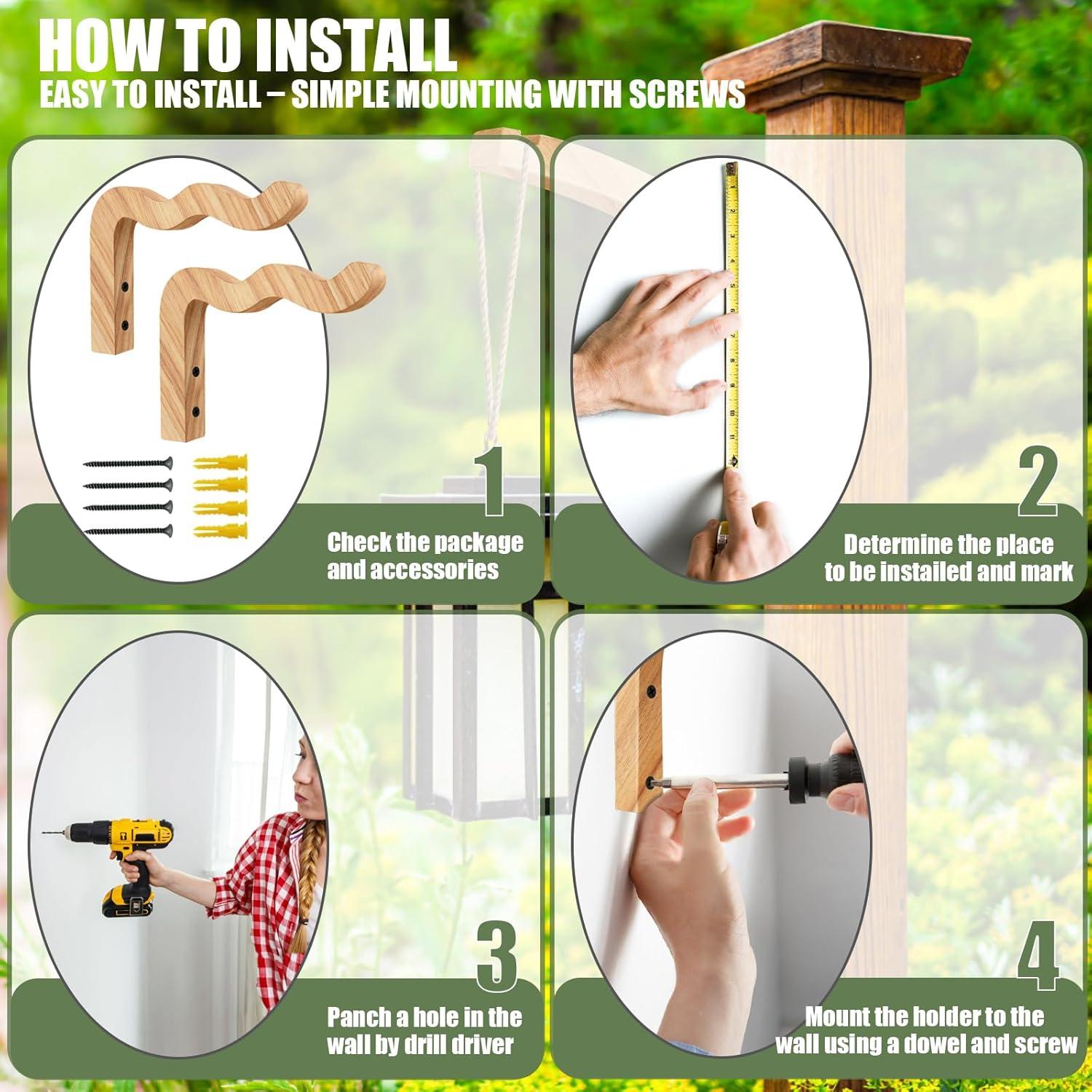 HOW TO INSTALL
EASY TO INSTALL – SIMPLE MOUNTING WITH SCREWS

1
Check the package and accessories

2
Determine the place to be installed and mark

3
Panch a hole in the wall by drill driver

4
Mount the holder to the wall using a dowel and screw