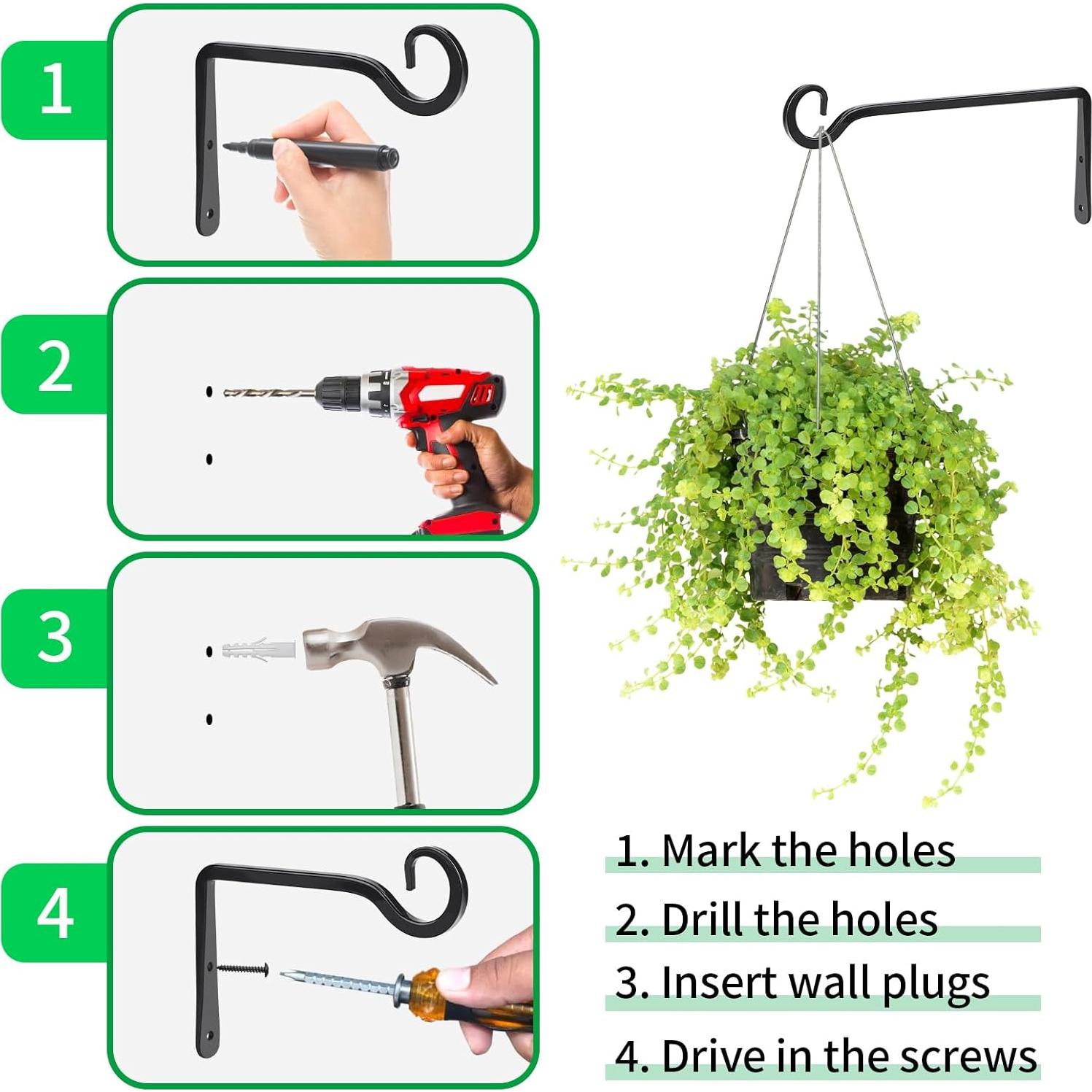 1

2

3

4

1. Mark the holes

2. Drill the holes

3. Insert wall plugs

4. Drive in the screws