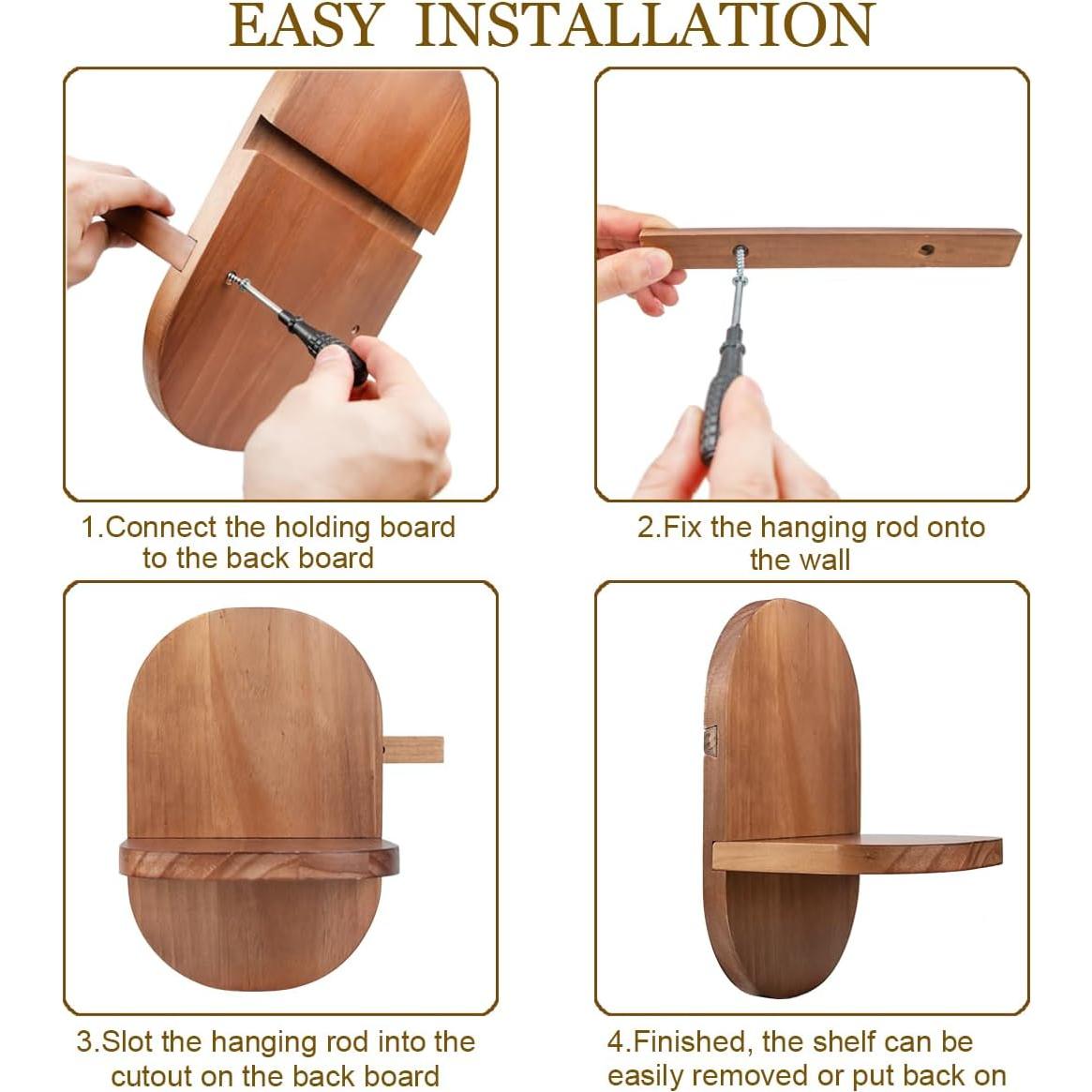 EASY INSTALLATION

1.Connect the holding board to the back board

2.Fix the hanging rod onto the wall

3.Slot the hanging rod into the cutout on the back board

4.Finished, the shelf can be easily removed or put back on