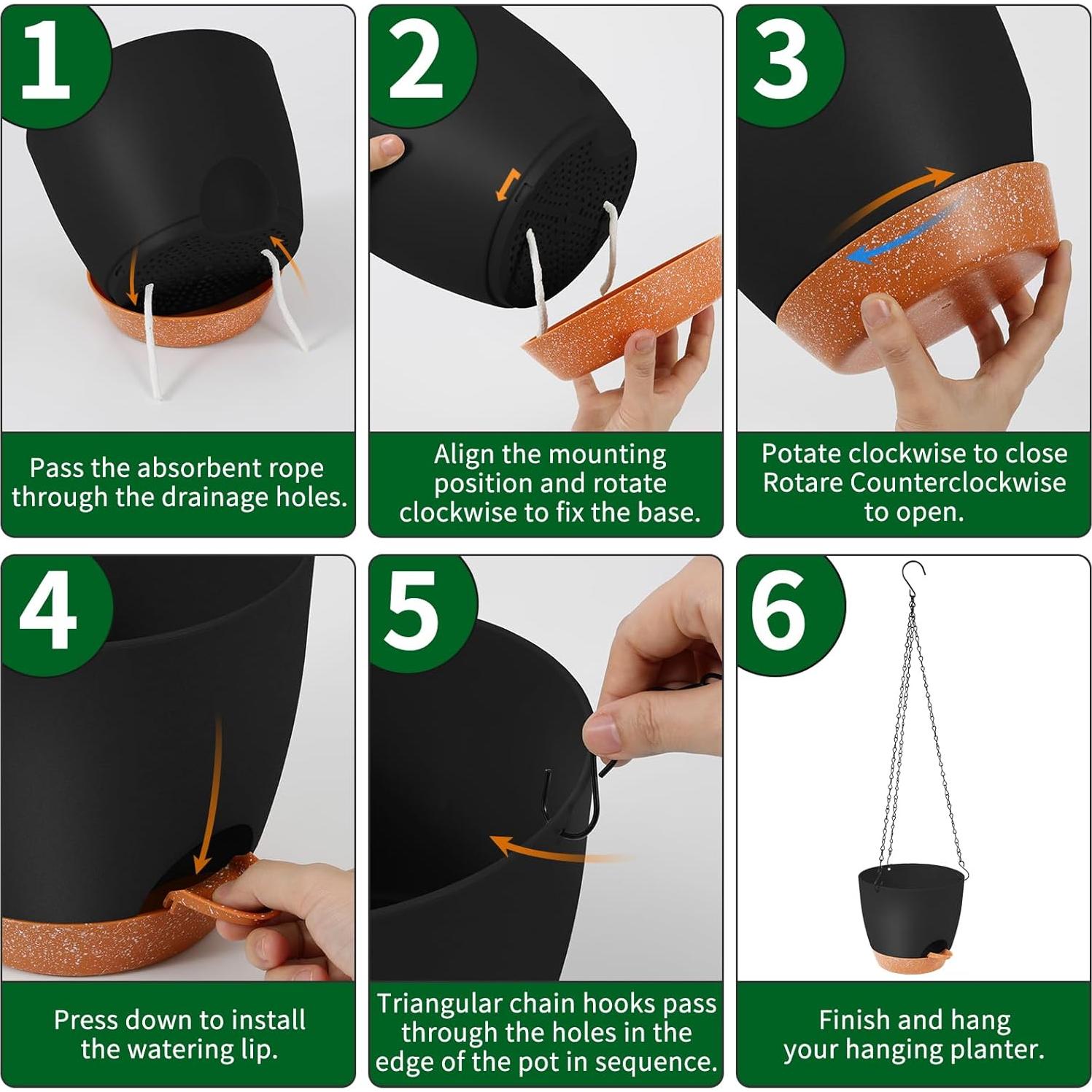 1

Pass the absorbent rope through the drainage holes.

2

Align the mounting position and rotate clockwise to fix the base.

3

Potate clockwise to close Rotare Counterclockwise to open.

4

Press down to install the watering lip.

5

Triangular chain hooks pass through the holes in the edge of the pot in sequence.

6

Finish and hang your hanging planter.