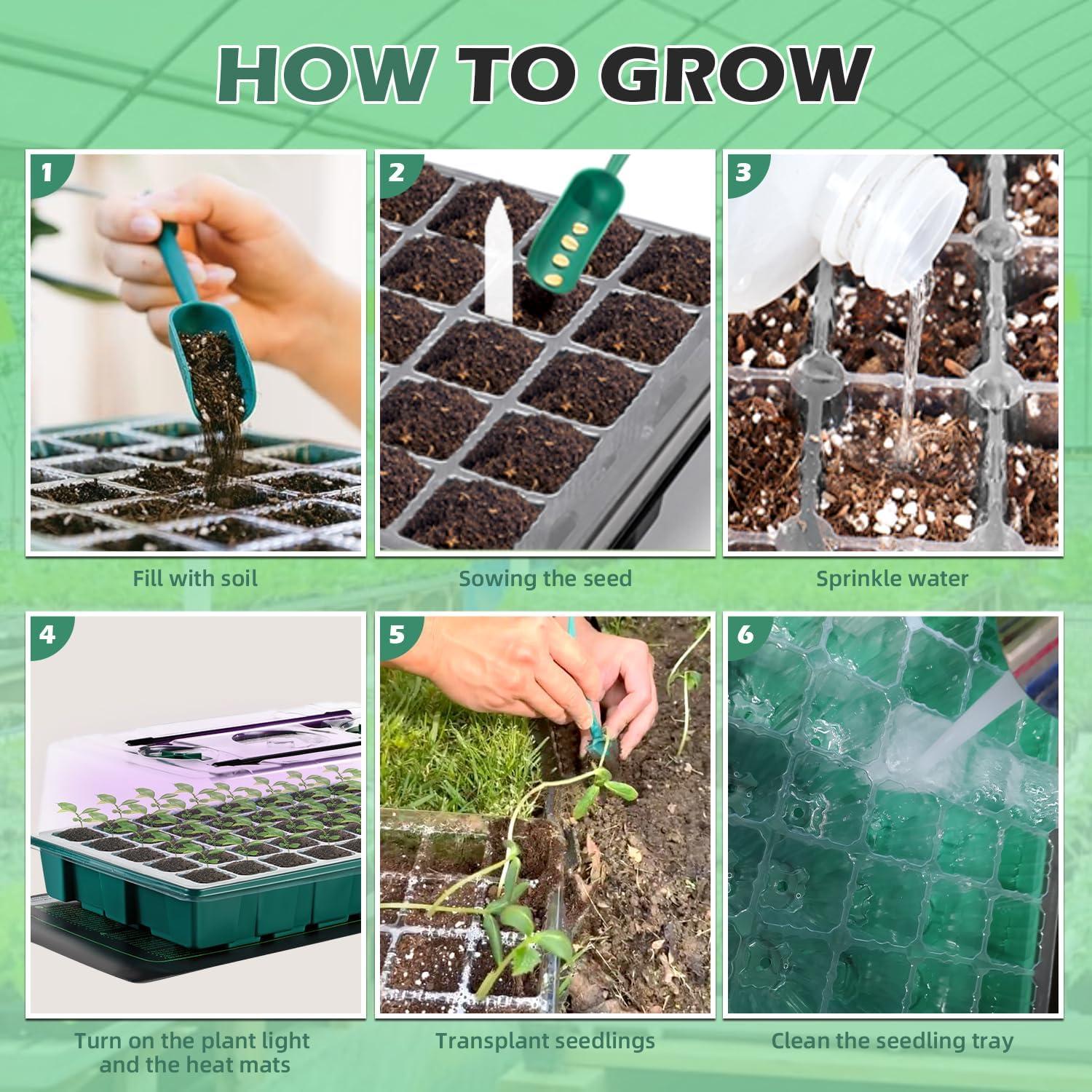 HOW TO GROW

1

Fill with soil

2

Sowing the seed

3

Sprinkle water

4

Turn on the plant light and the heat mats

5

Transplant seedlings

6

Clean the seedling tray