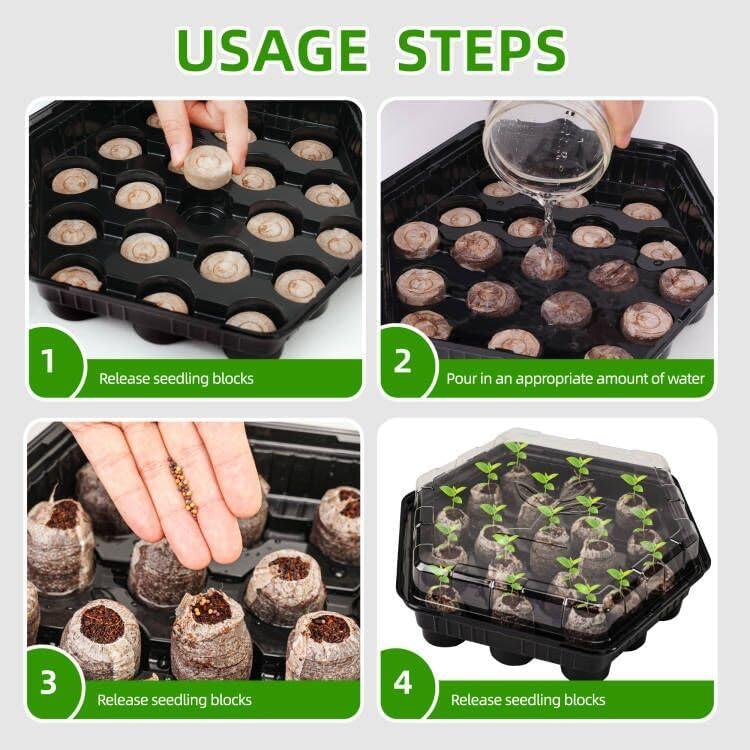 USAGE STEPS

1 Release seedling blocks

2 Pour in an appropriate amount of water

3 Release seedling blocks

4 Release seedling blocks