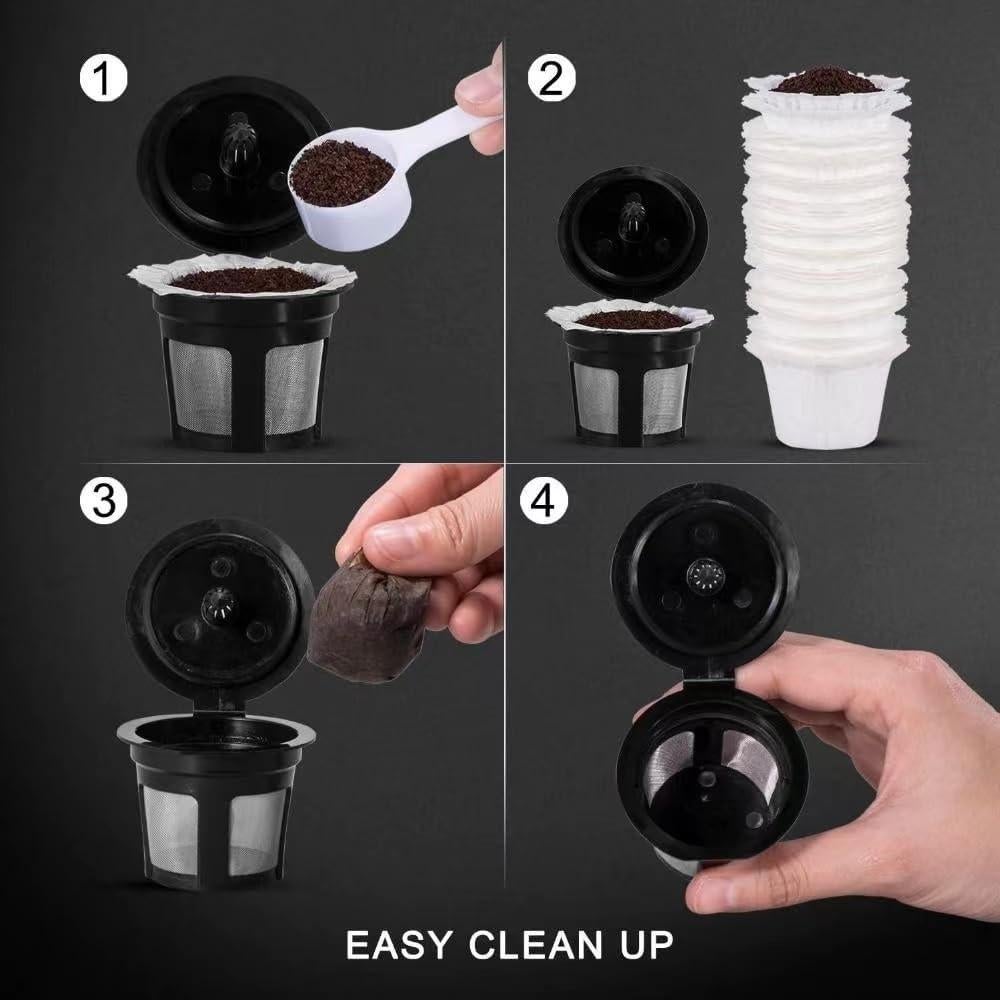 1

2

3

4

EASY CLEAN UP