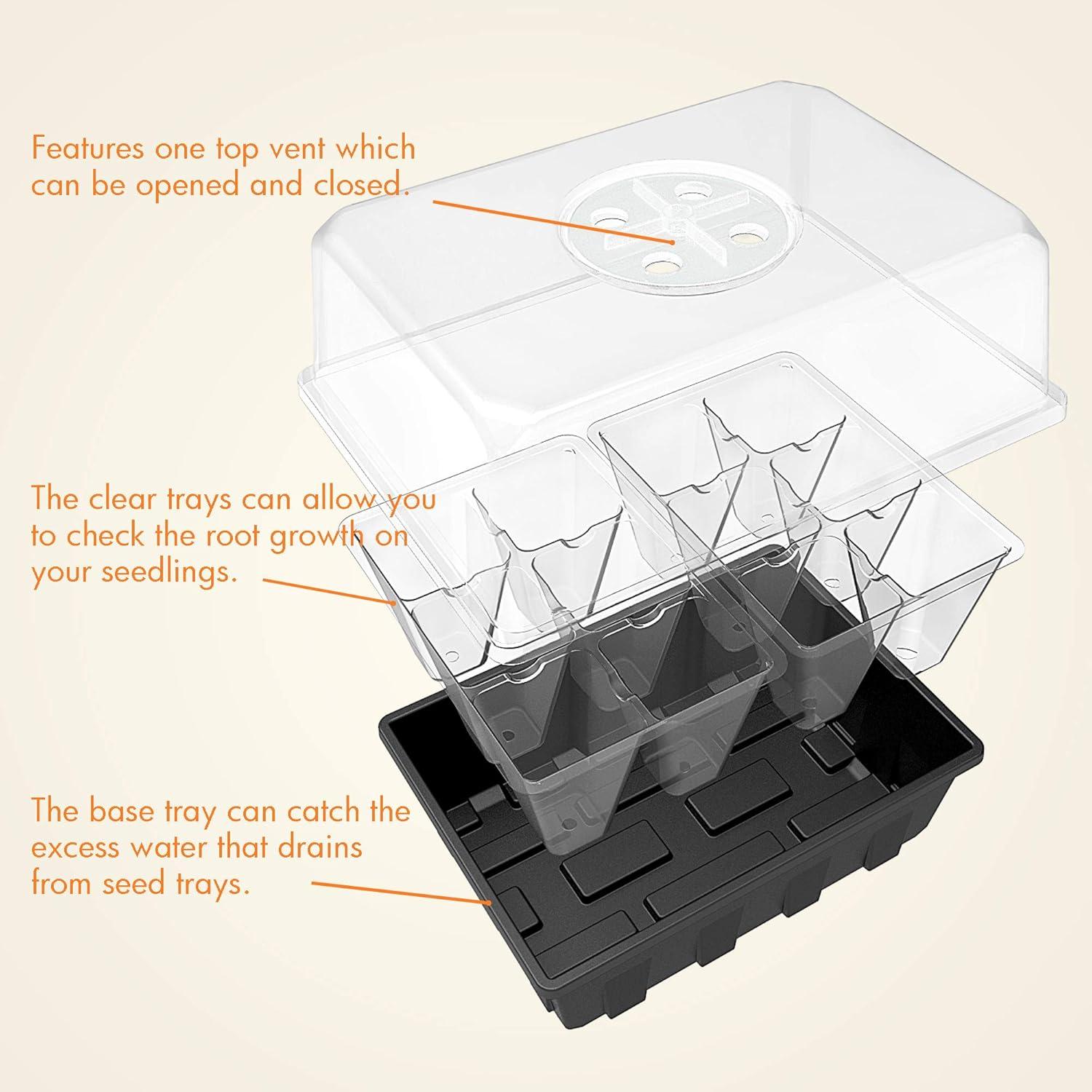 Features one top vent which can be opened and closed.

The clear trays can allow you to check the root growth on your seedlings.

The base tray can catch the excess water that drains from seed trays.