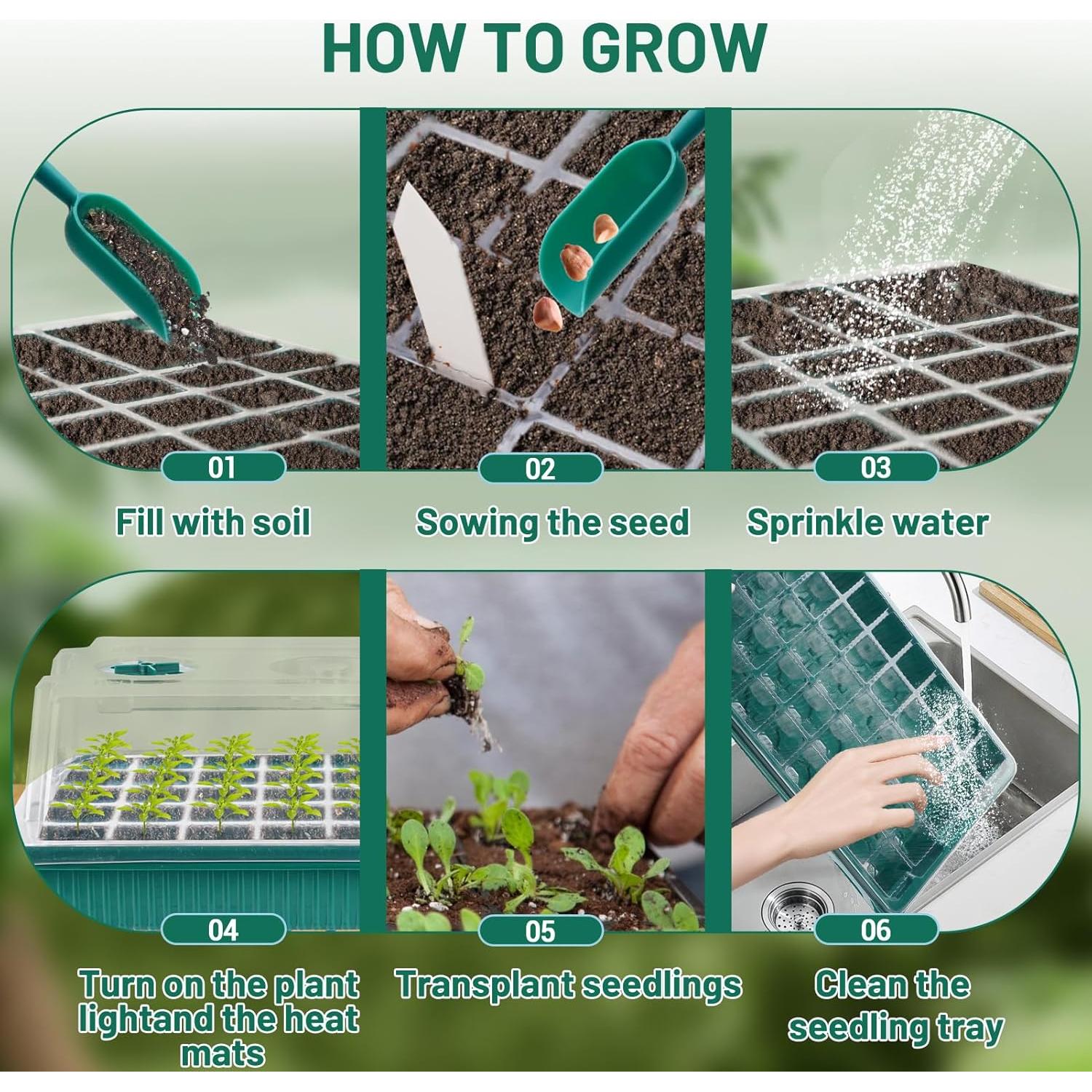 HOW TO GROW

01
Fill with soil

02
Sowing the seed

03
Sprinkle water

04
Turn on the plant lightand the heat mats

05
Transplant seedlings

06
Clean the seedling tray