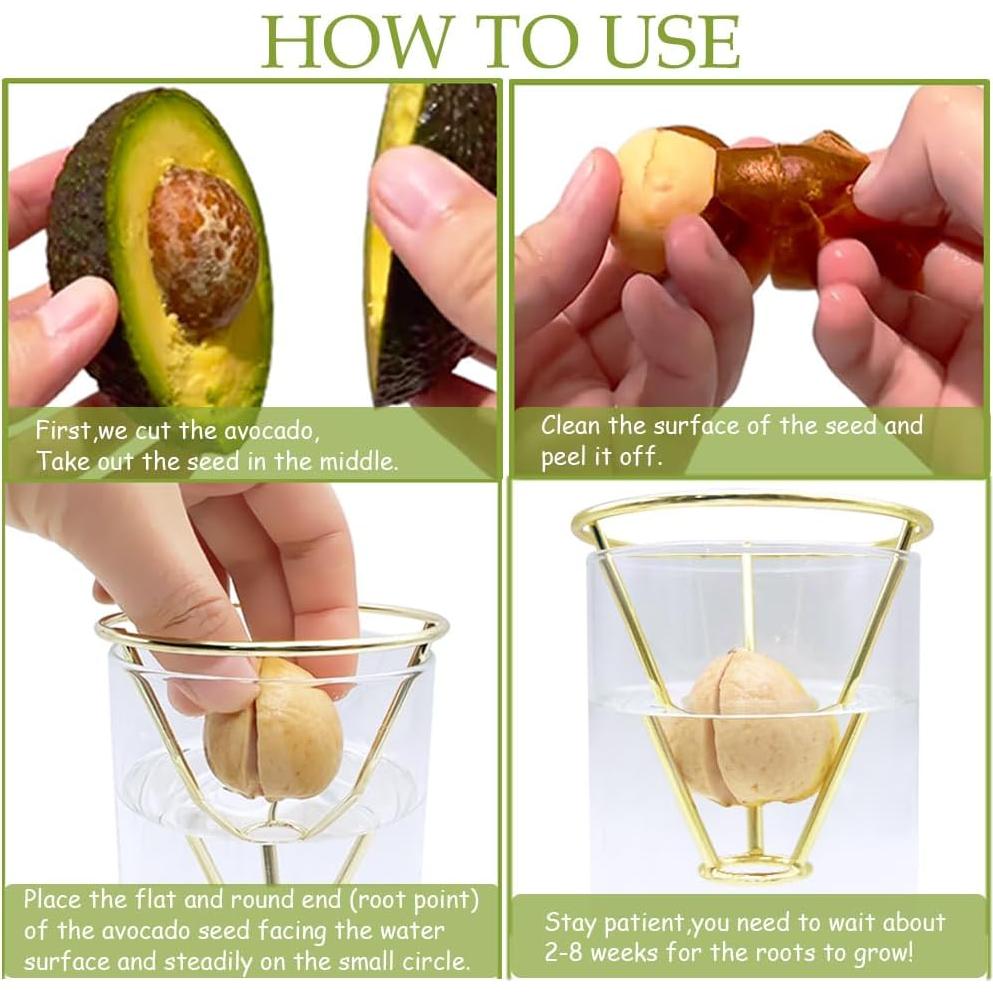 HOW TO USE

First,we cut the avocado, Take out the seed in the middle.

Clean the surface of the seed and peel it off.

Place the flat and round end (root point) of the avocado seed facing the water surface and steadily on the small circle.

Stay patient,you need to wait about 2-8 weeks for the roots to grow!