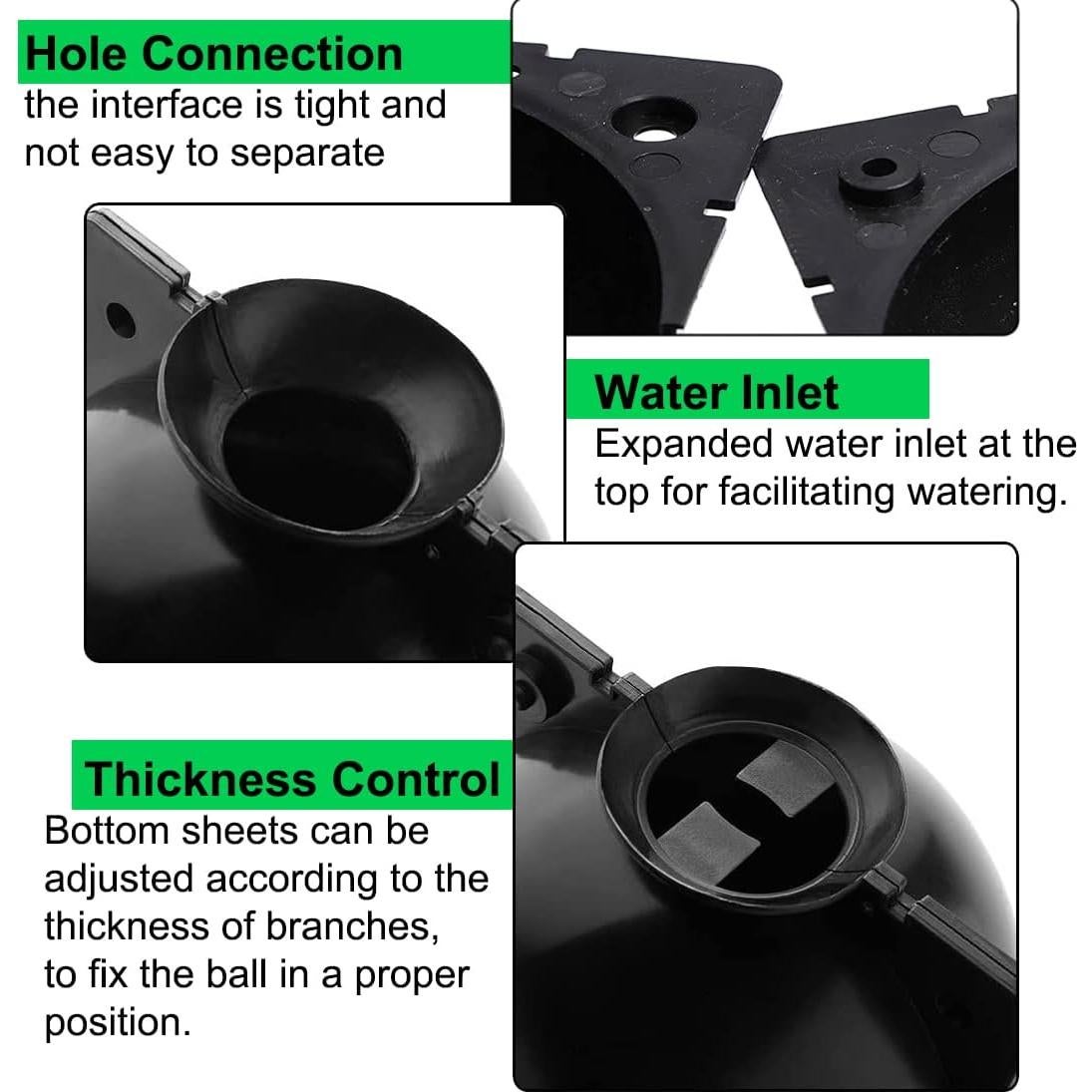 Hole Connection
the interface is tight and not easy to separate

Water Inlet
Expanded water inlet at the top for facilitating watering.

Thickness Control
Bottom sheets can be adjusted according to the thickness of branches, to fix the ball in a proper position.