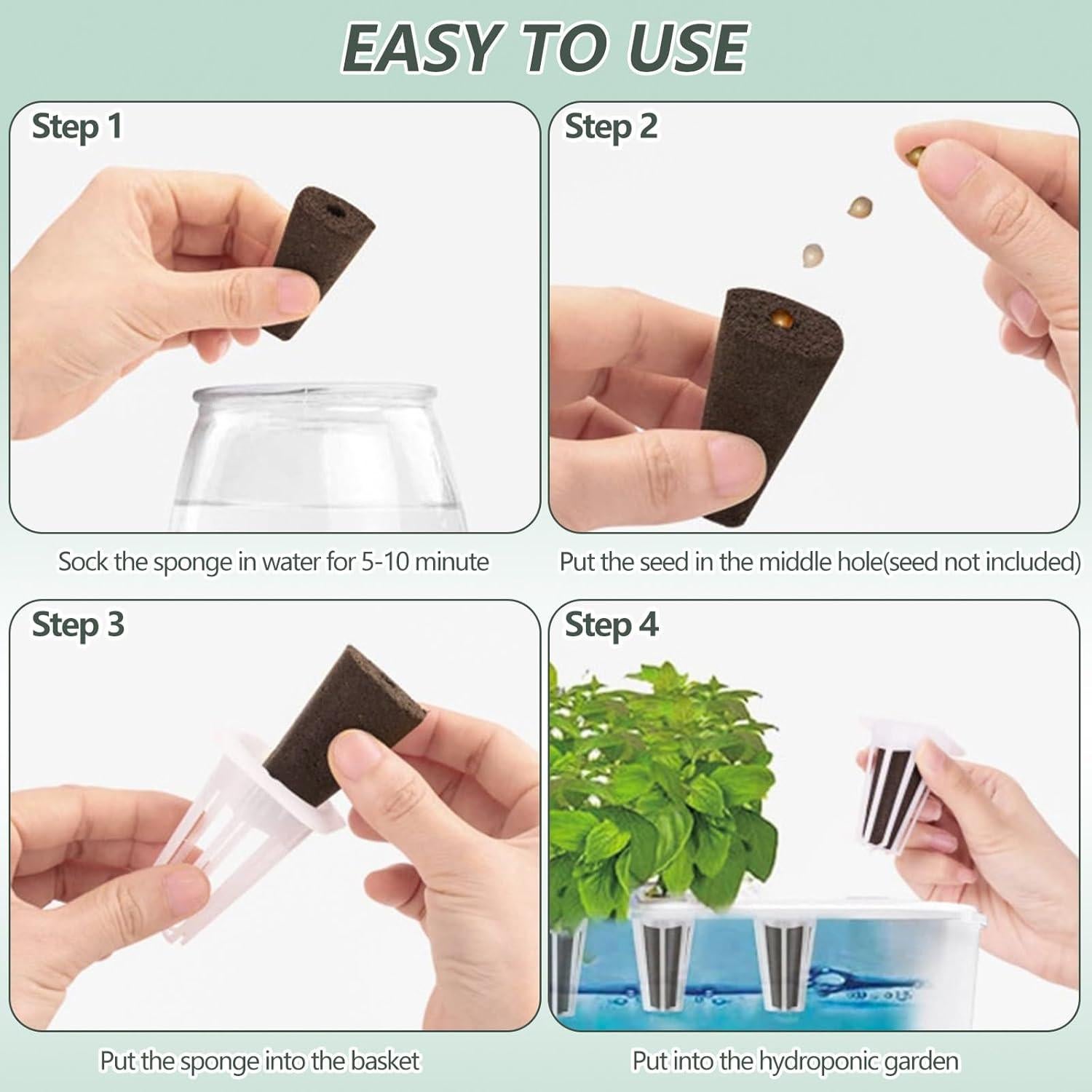 EASY TO USE

Step 1

Sock the sponge in water for 5-10 minute

Step 2

Put the seed in the middle hole(seed not included)

Step 3

Put the sponge into the basket

Step 4

Put into the hydroponic garden