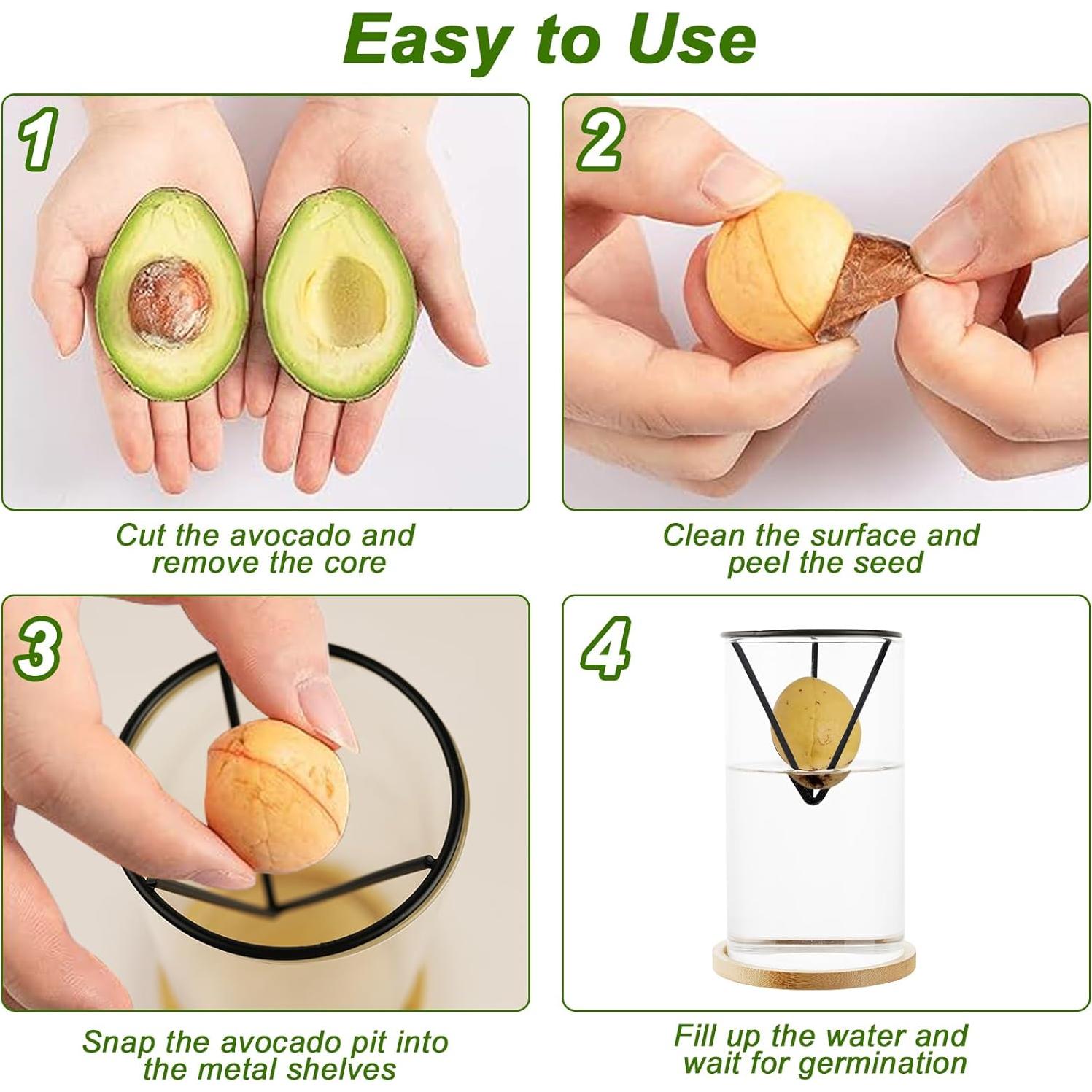 Easy to Use

1

Cut the avocado and remove the core

2

Clean the surface and peel the seed

3

Snap the avocado pit into the metal shelves

4

Fill up the water and wait for germination