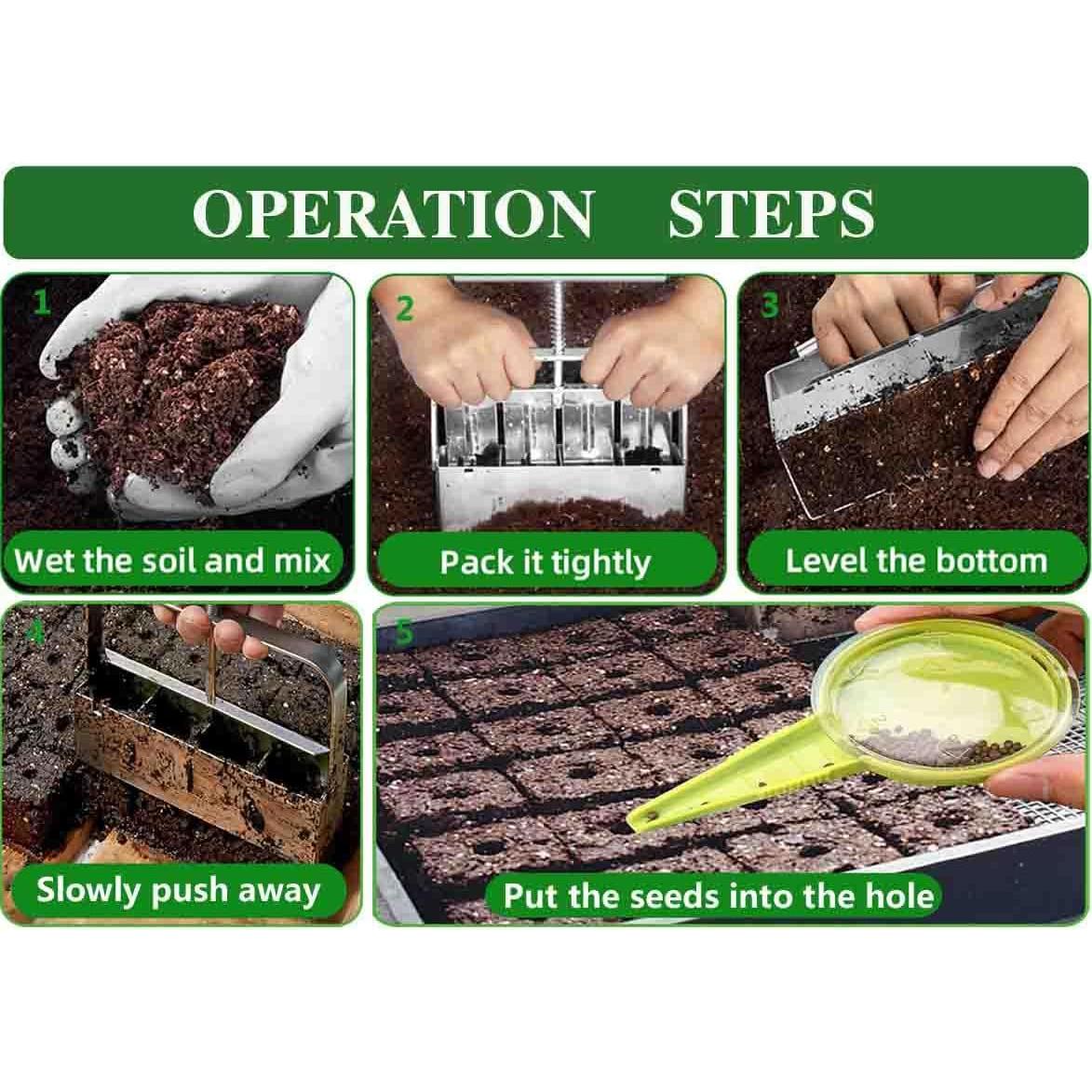 OPERATION STEPS

1
Wet the soil and mix

2
Pack it tightly

3
Level the bottom

4
Slowly push away

5
Put the seeds into the hole