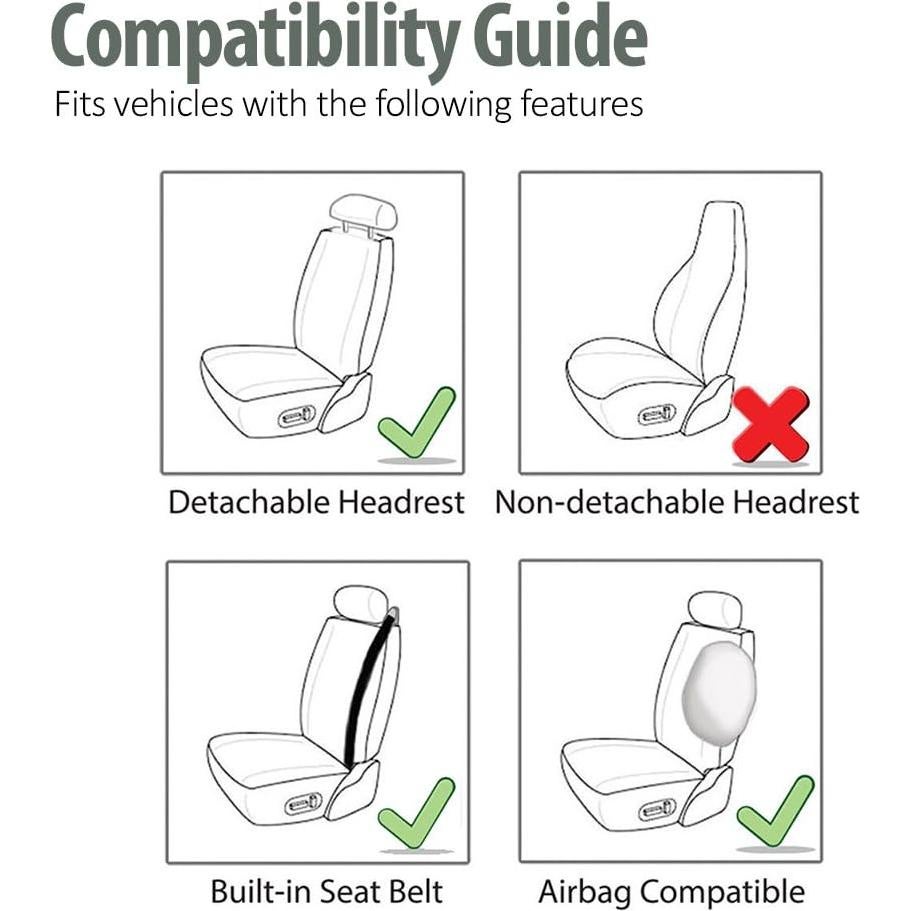 Compatibility Guide
Fits vehicles with the following features

Detachable Headrest

Non-detachable Headrest

Built-in Seat Belt

Airbag Compatible