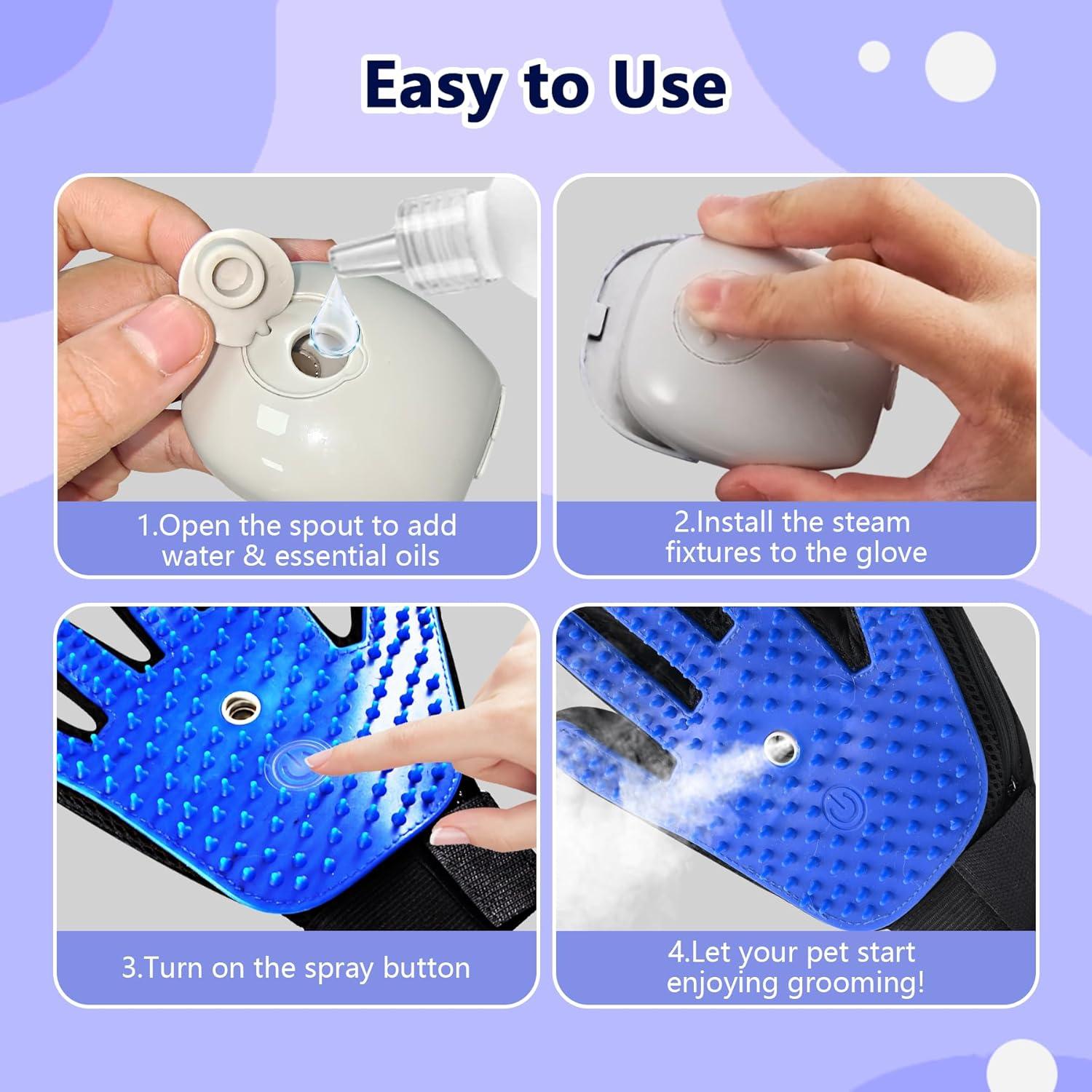 Easy to Use

1.Open the spout to add water & essential oils

2.Install the steam fixtures to the glove

3.Turn on the spray button

4.Let your pet start enjoying grooming!