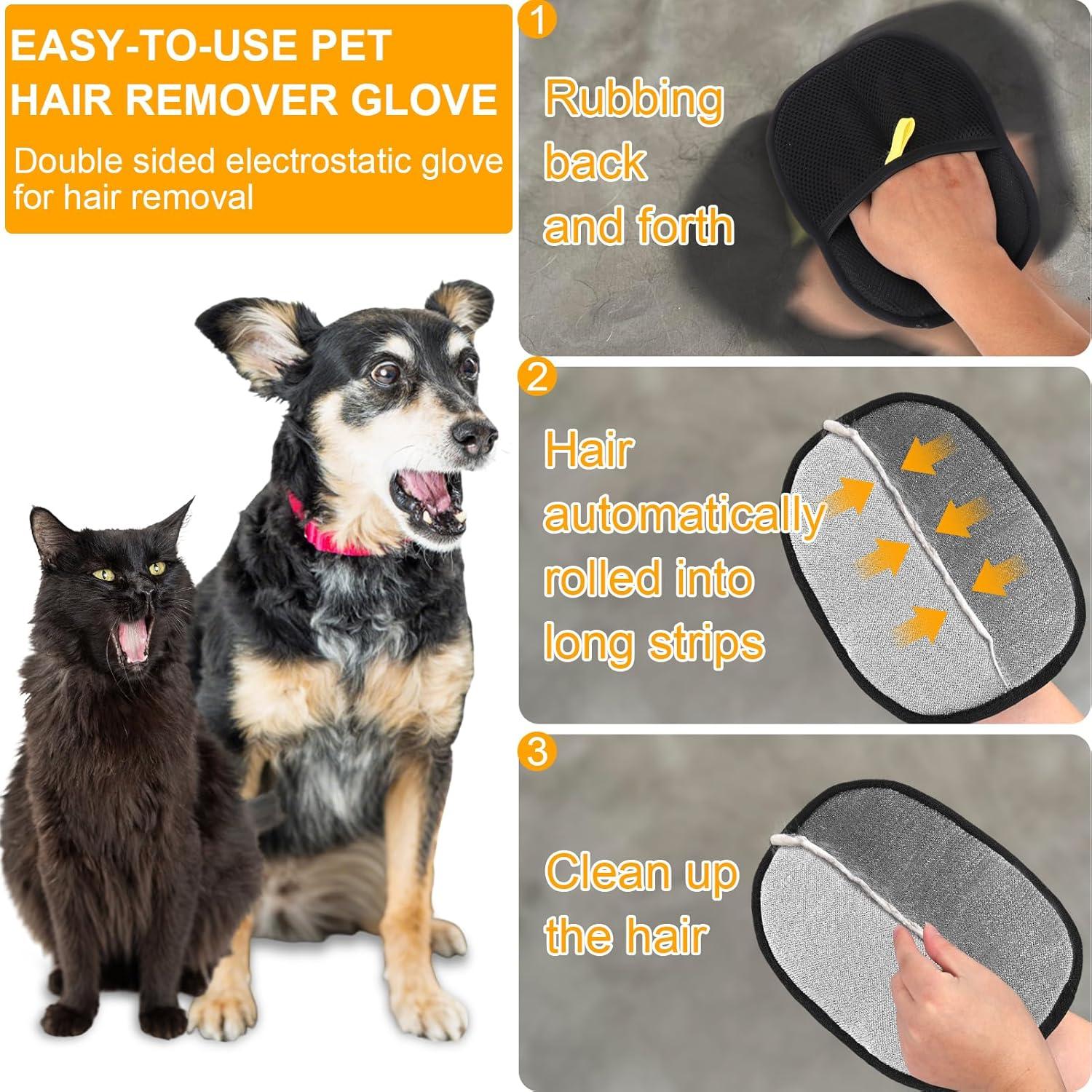 EASY-TO-USE PET HAIR REMOVER GLOVE

Double sided electrostatic glove for hair removal

1

Rubbing back and forth

2

Hair automatically rolled into long strips

3

Clean up the hair