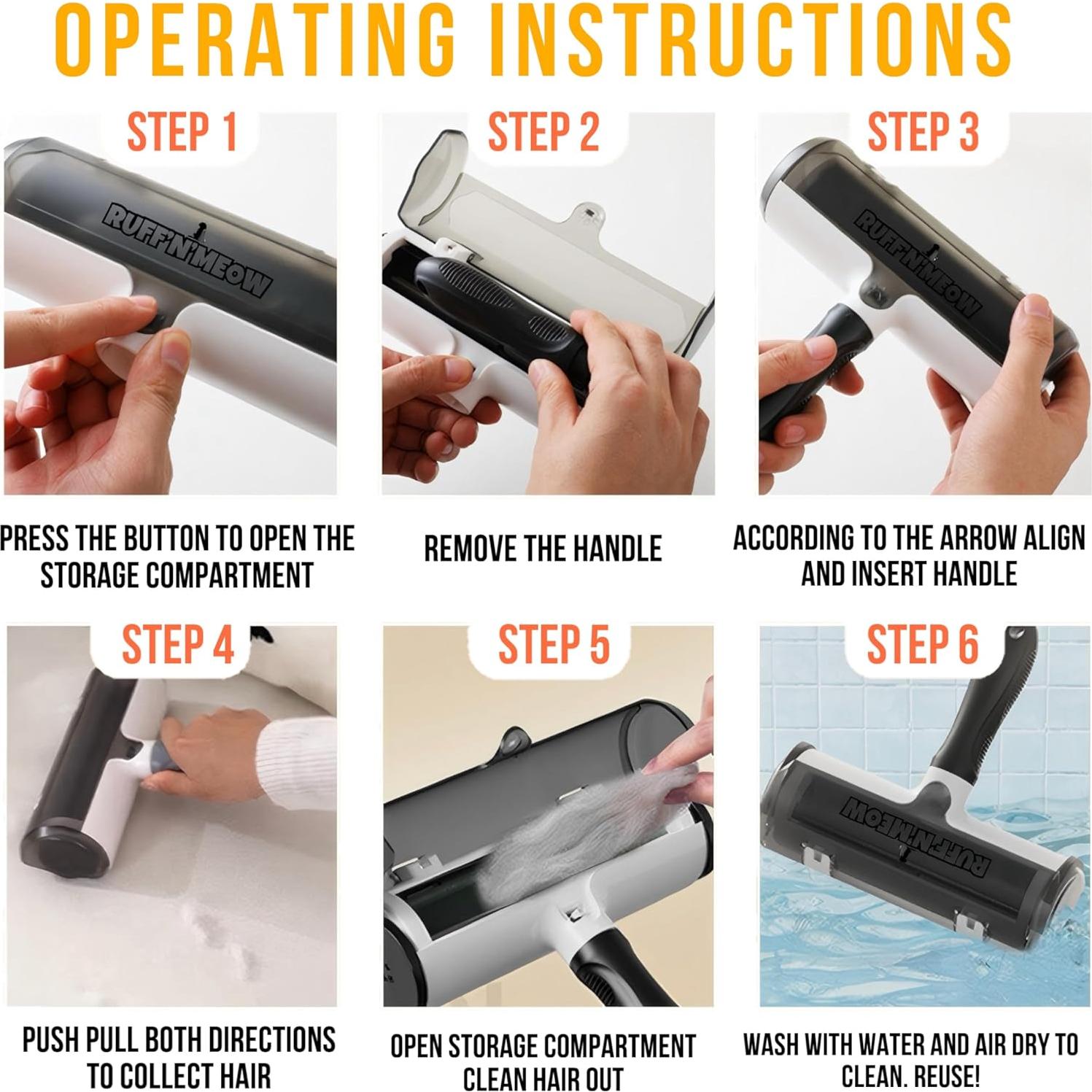 OPERATING INSTRUCTIONS

STEP 1

RUFF'N'MEOW

PRESS THE BUTTON TO OPEN THE STORAGE COMPARTMENT

STEP 2

REMOVE THE HANDLE

STEP 3

RUFF'N'MEOW

ACCORDING TO THE ARROW ALIGN AND INSERT HANDLE

STEP 4

PUSH PULL BOTH DIRECTIONS TO COLLECT HAIR

STEP 5

OPEN STORAGE COMPARTMENT CLEAN HAIR OUT

STEP 6

RUFF'N'MEOW

WASH WITH WATER AND AIR DRY TO CLEAN. REUSE!