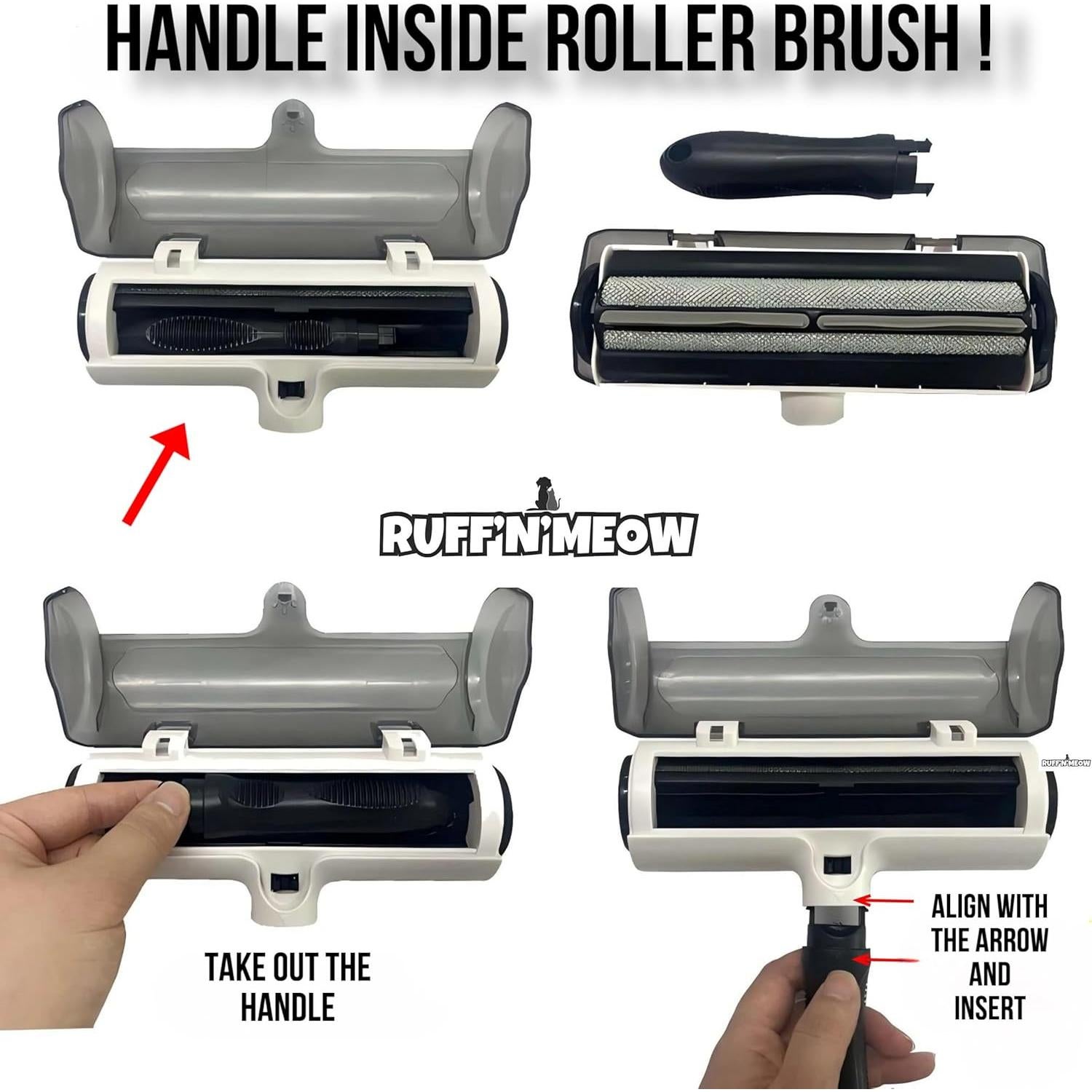 HANDLE INSIDE ROLLER BRUSH !

RUFF'N'MEOW

RUFF'N'MEOW

TAKE OUT THE HANDLE

ALIGN WITH THE ARROW AND INSERT