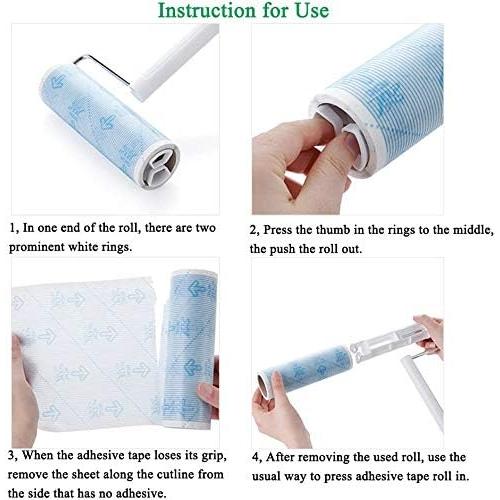 Instruction for Use

1, In one end of the roll, there are two prominent white rings.

2, Press the thumb in the rings to the middle, the push the roll out.

3, When the adhesive tape loses its grip, remove the sheet along the cutline from the side that has no adhesive.

4, After removing the used roll, use the usual way to press adhesive tape roll in.