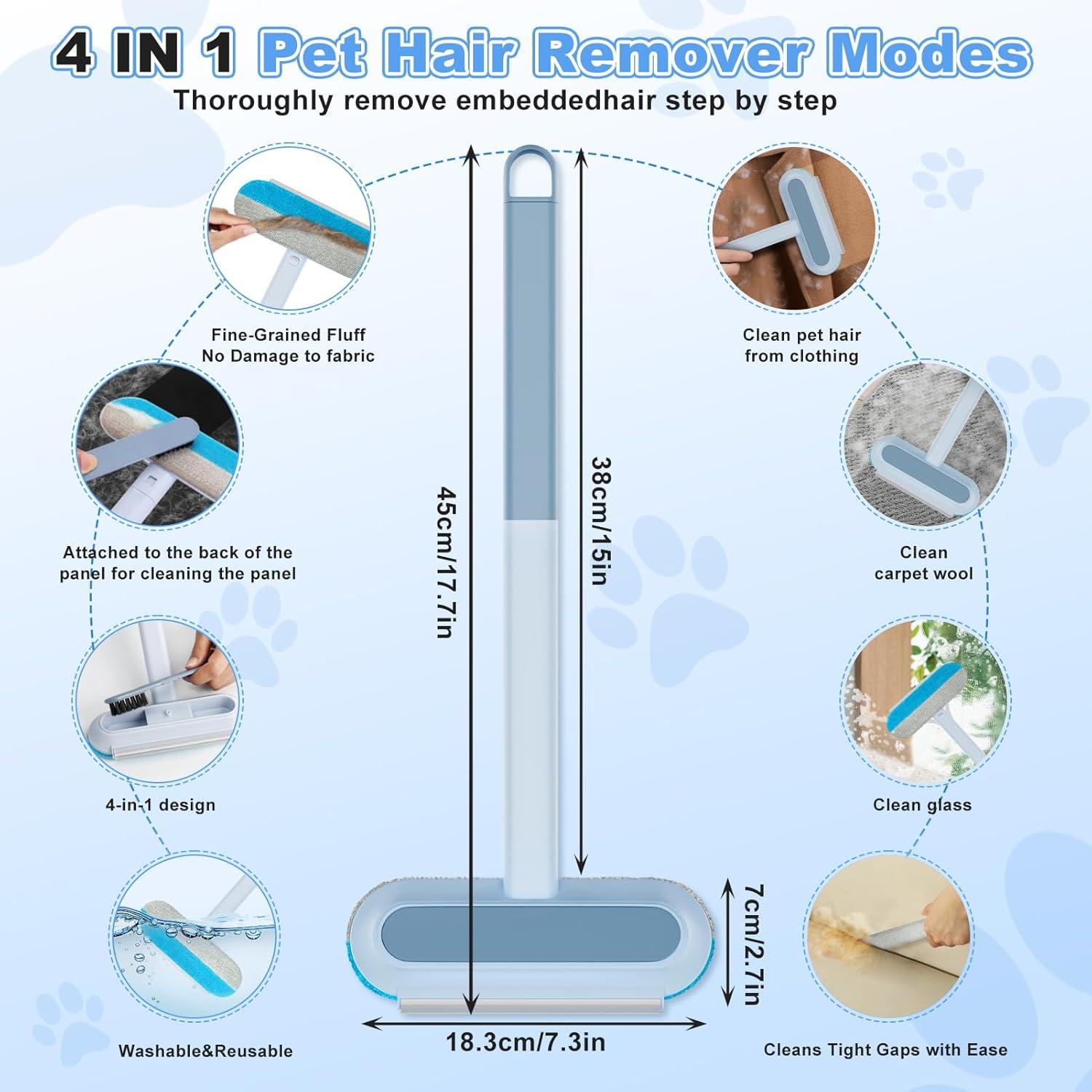 4 IN 1 Pet Hair Remover Modes

Thoroughly remove embeddedhair step by step

Fine-Grained Fluff
No Damage to fabric

Attached to the back of the panel for cleaning the panel

4-in-1 design

Washable&Reusable

45cm/17.7in

38cm/15in

7cm/2.7in

18.3cm/7.3in

Clean pet hair from clothing

Clean carpet wool

Clean glass

Cleans Tight Gaps with Ease