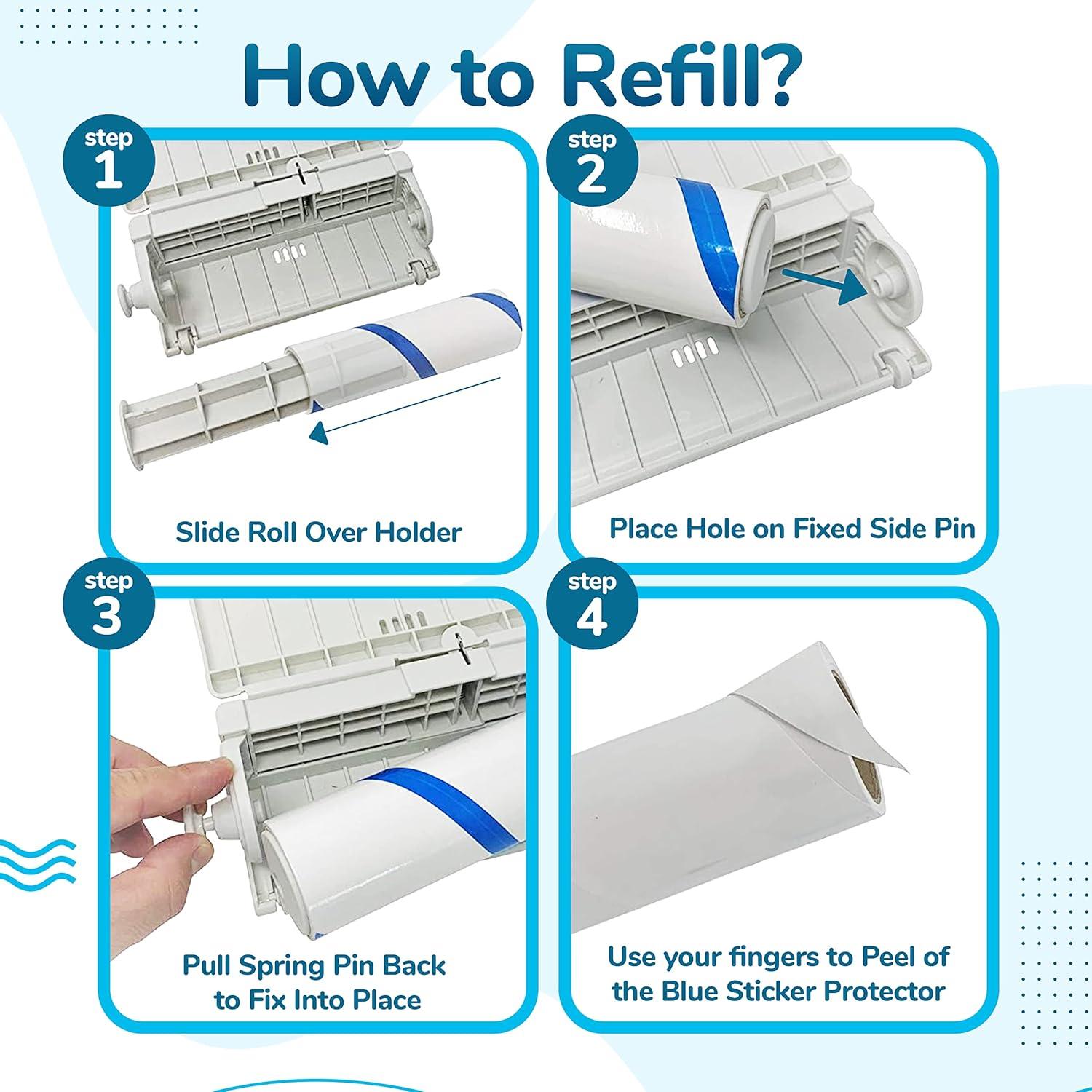 How to Refill?

step 1

Slide Roll Over Holder

step 2

Place Hole on Fixed Side Pin

step 3

Pull Spring Pin Back to Fix Into Place

step 4

Use your fingers to Peel of the Blue Sticker Protector