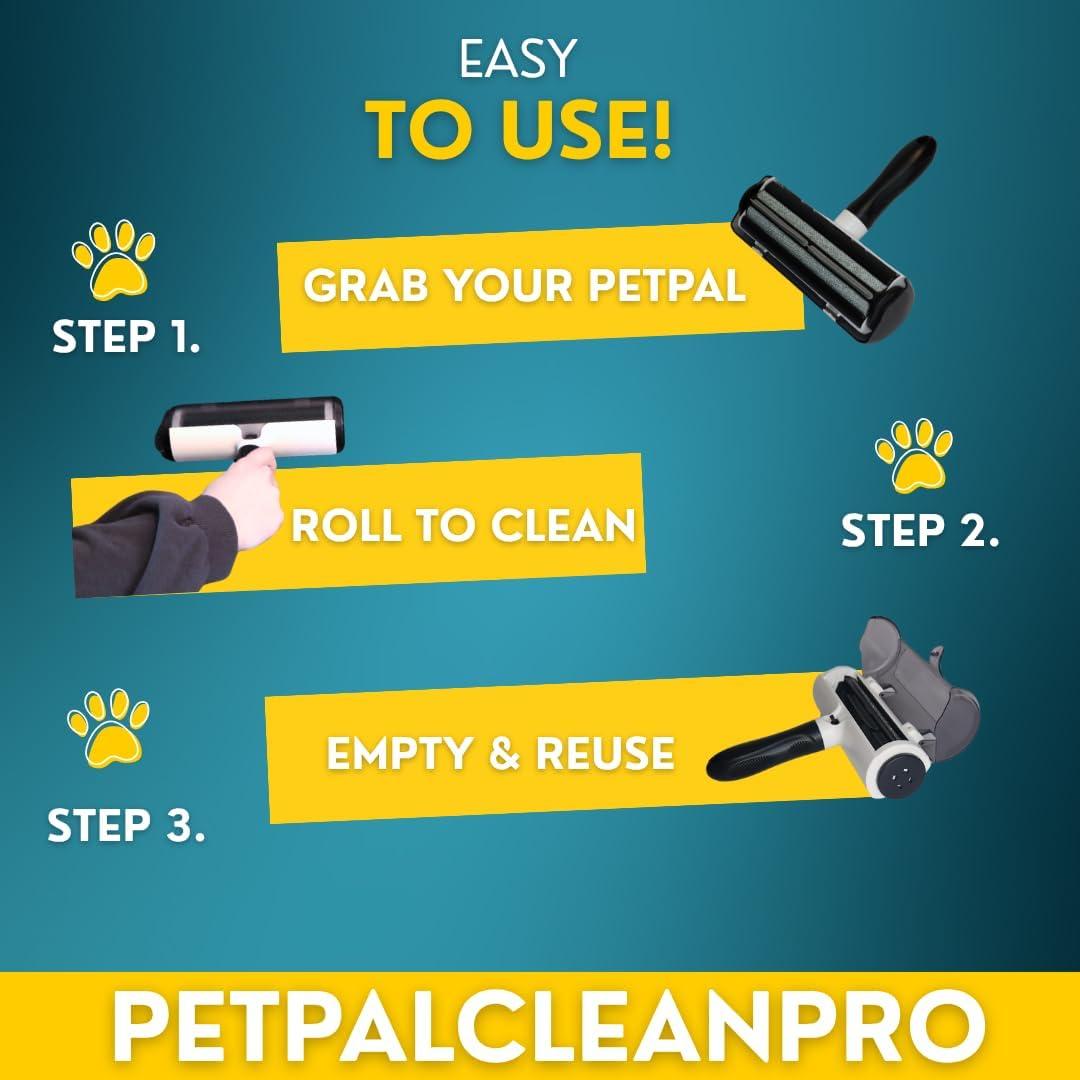 EASY
TO USE!

STEP 1.

GRAB YOUR PETPAL

ROLL TO CLEAN

STEP 2.

STEP 3.

EMPTY & REUSE

PETPALCLEANPRO