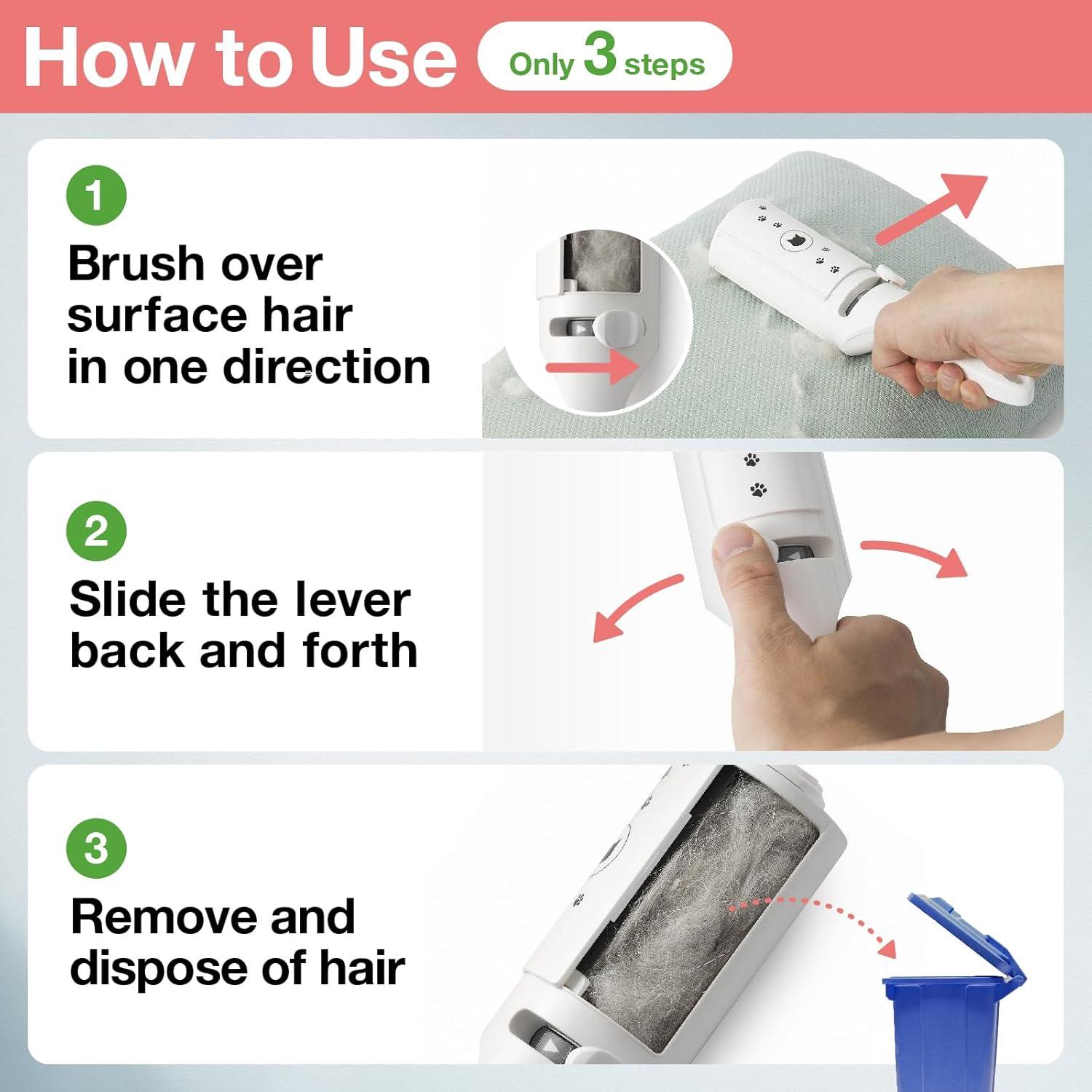 How to Use Only 3 steps

1

Brush over surface hair in one direction

2

Slide the lever back and forth

3

Remove and dispose of hair