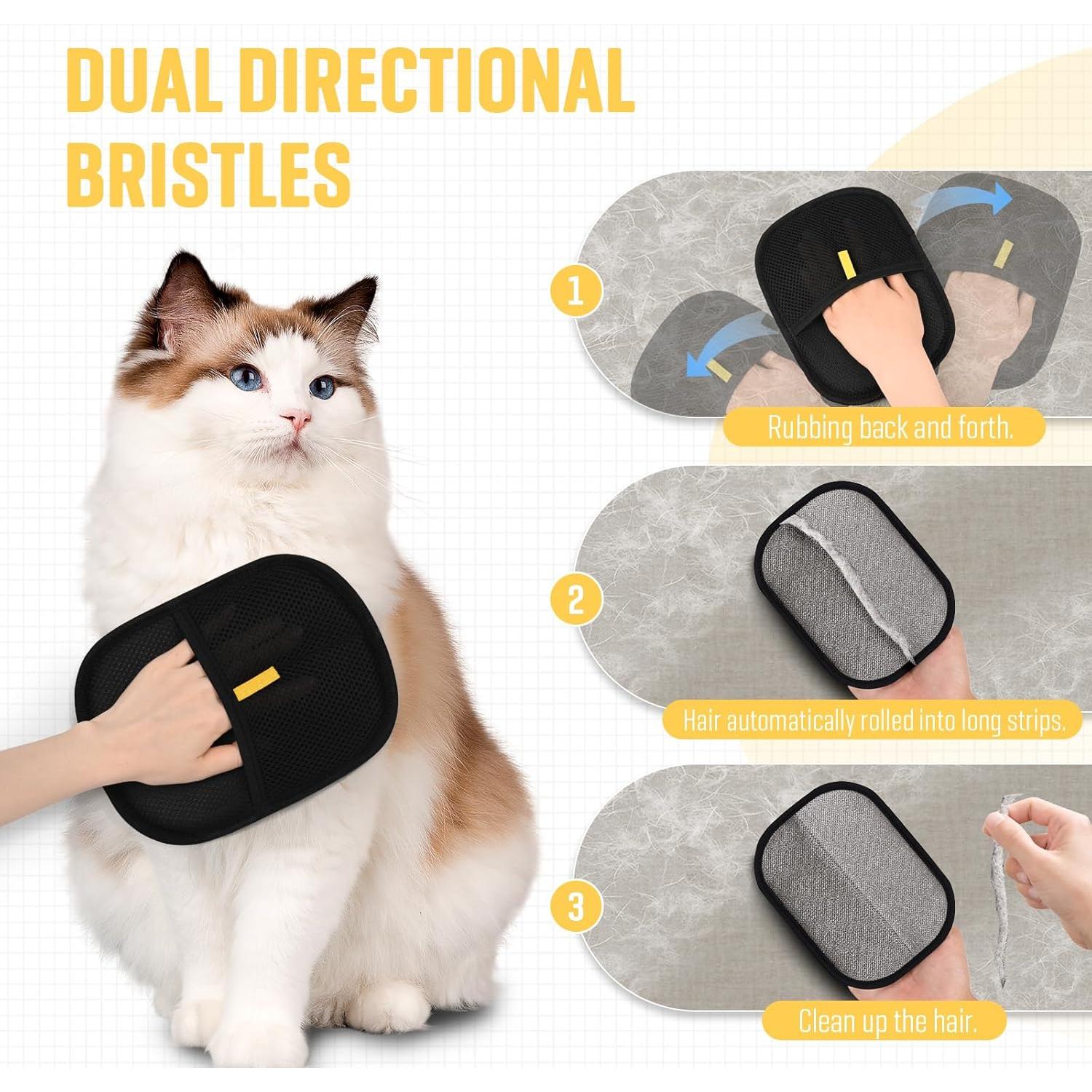 DUAL DIRECTIONAL BRISTLES

1

Rubbing back and forth.

2

Hair automatically rolled into long strips.

3

Clean up the hair.