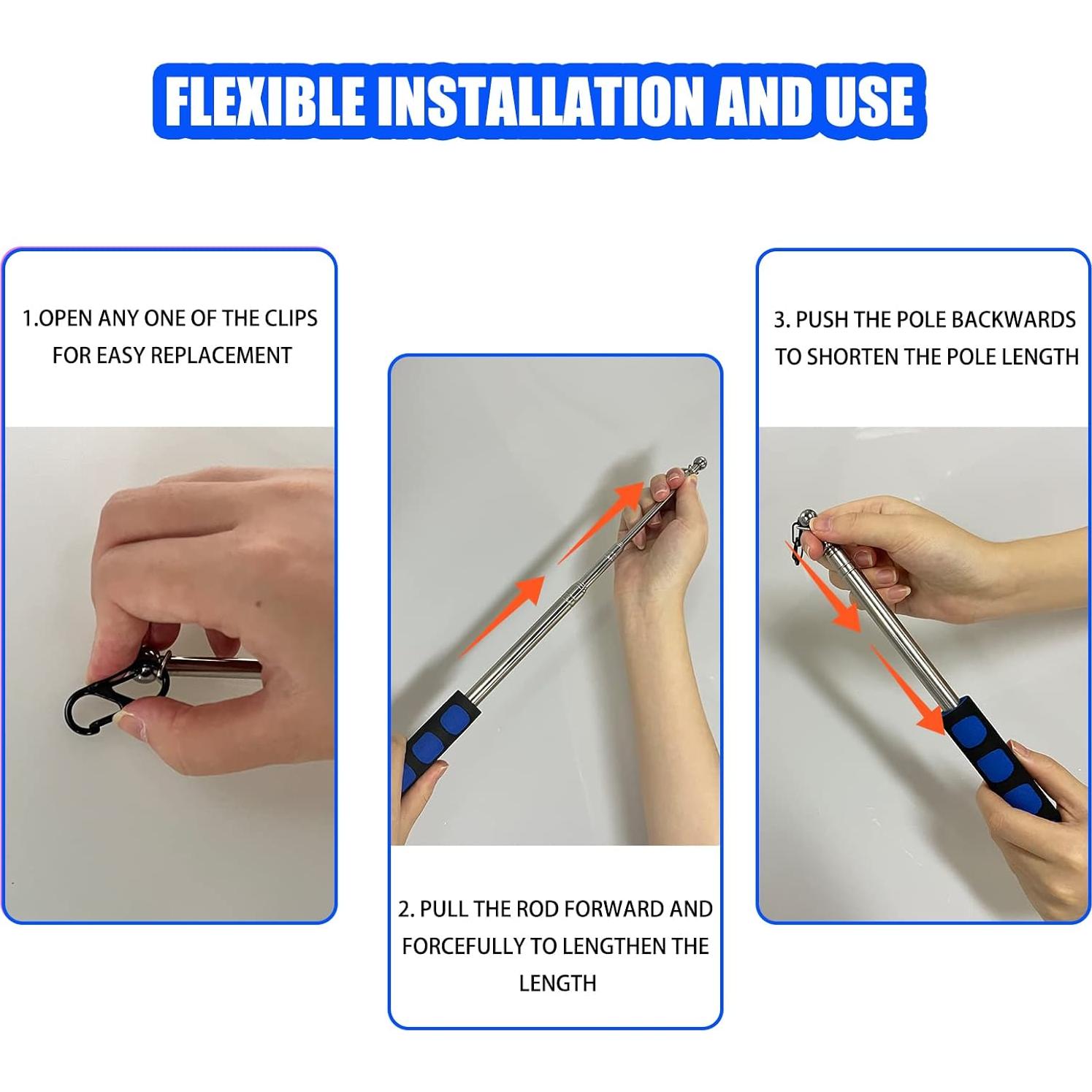 FLEXIBLE INSTALLATION AND USE

1.OPEN ANY ONE OF THE CLIPS FOR EASY REPLACEMENT

2. PULL THE ROD FORWARD AND FORCEFULLY TO LENGTHEN THE LENGTH

3. PUSH THE POLE BACKWARDS TO SHORTEN THE POLE LENGTH