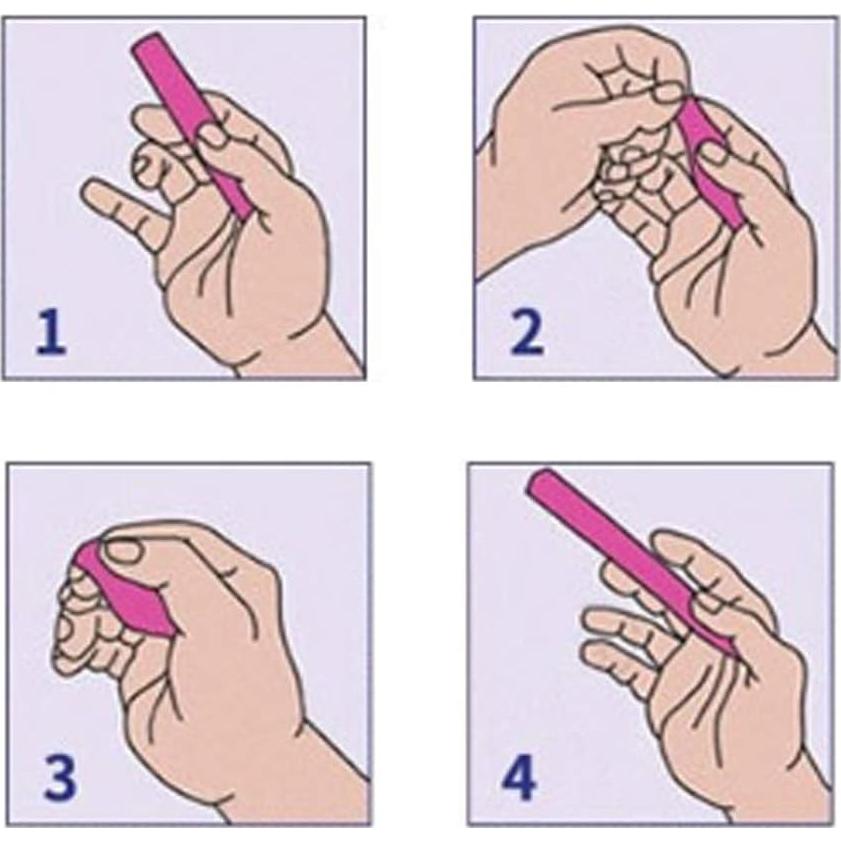 1

2

3

4