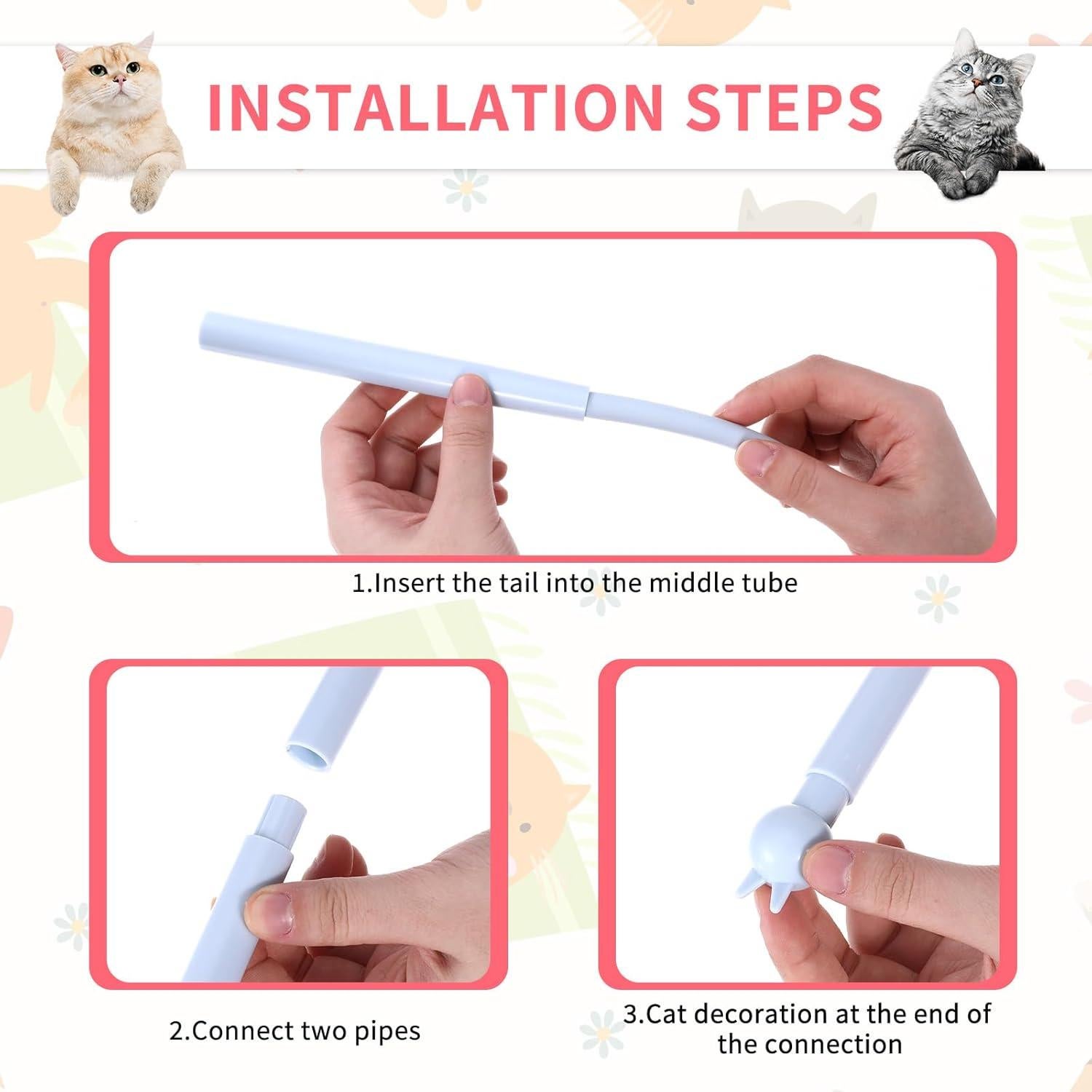 INSTALLATION STEPS

1.Insert the tail into the middle tube

2.Connect two pipes

3.Cat decoration at the end of the connection