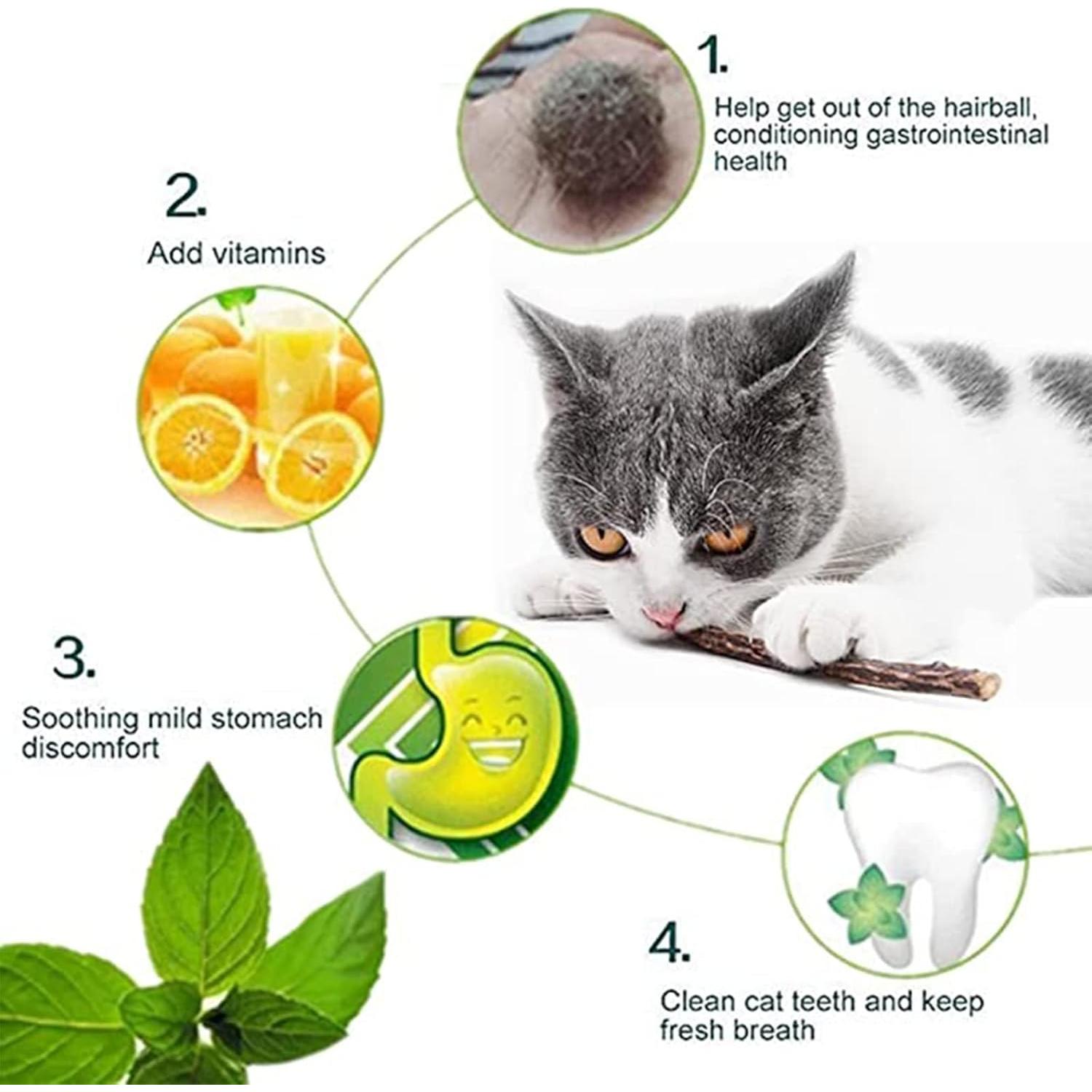 1.

Help get out of the hairball, conditioning gastrointestinal health

2.

Add vitamins

3.

Soothing mild stomach discomfort

4.

Clean cat teeth and keep fresh breath